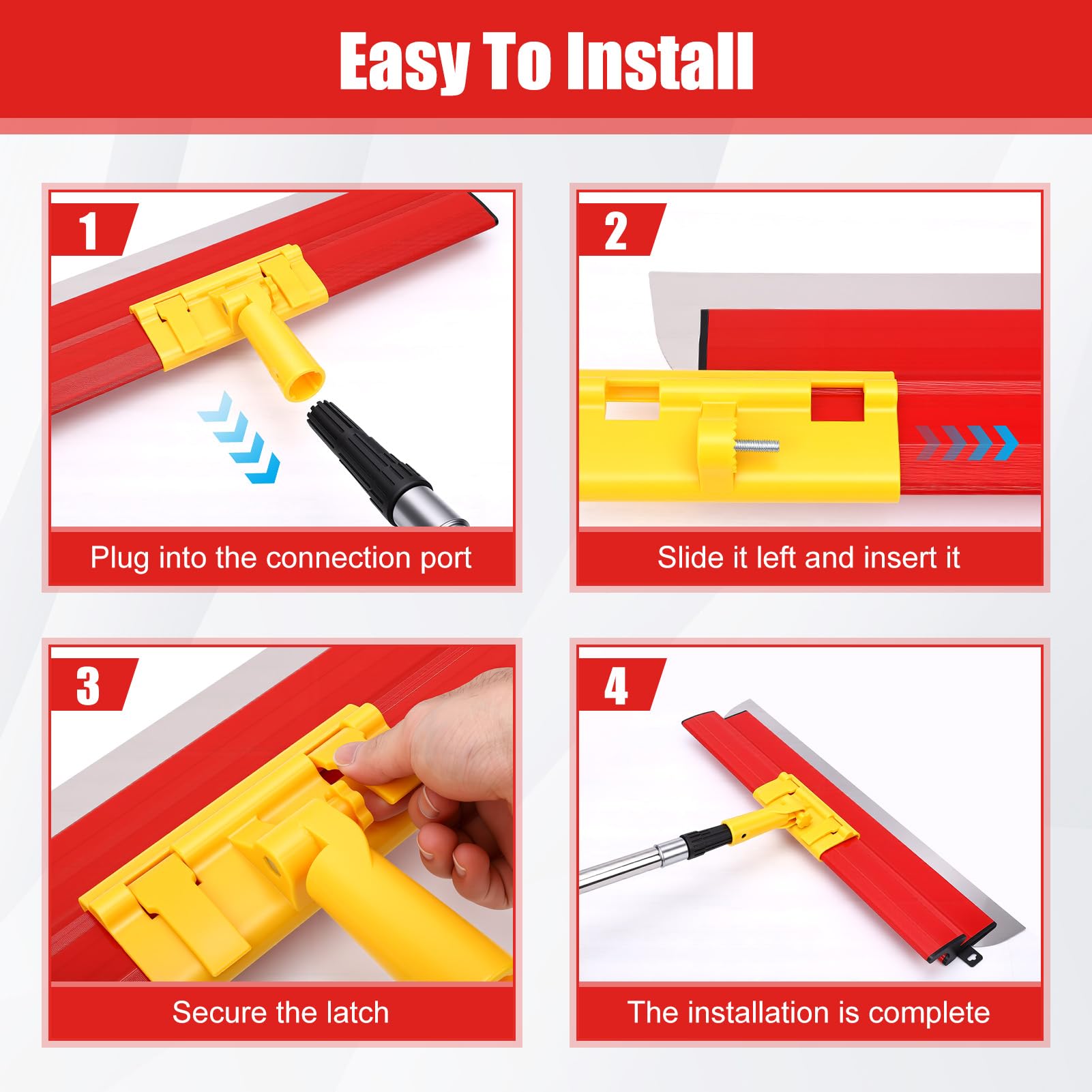 Easy To Install

1

Plug into the connection port

2

Slide it left and insert it

3

Secure the latch

4

The installation is complete