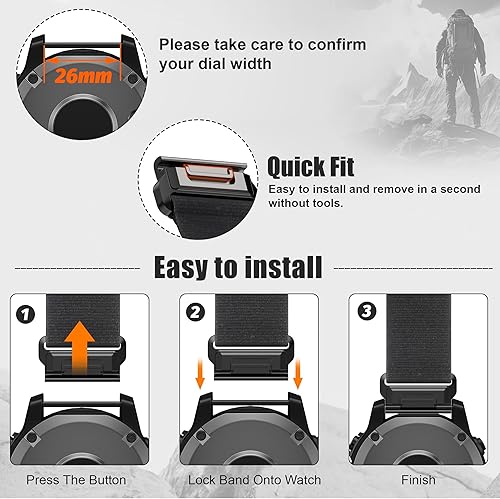 26mm

Please take care to confirm your dial width

Quick Fit

Easy to install and remove in a second without tools.

Easy to install

1

Press The Button

2

Lock Band Onto Watch

3

Finish