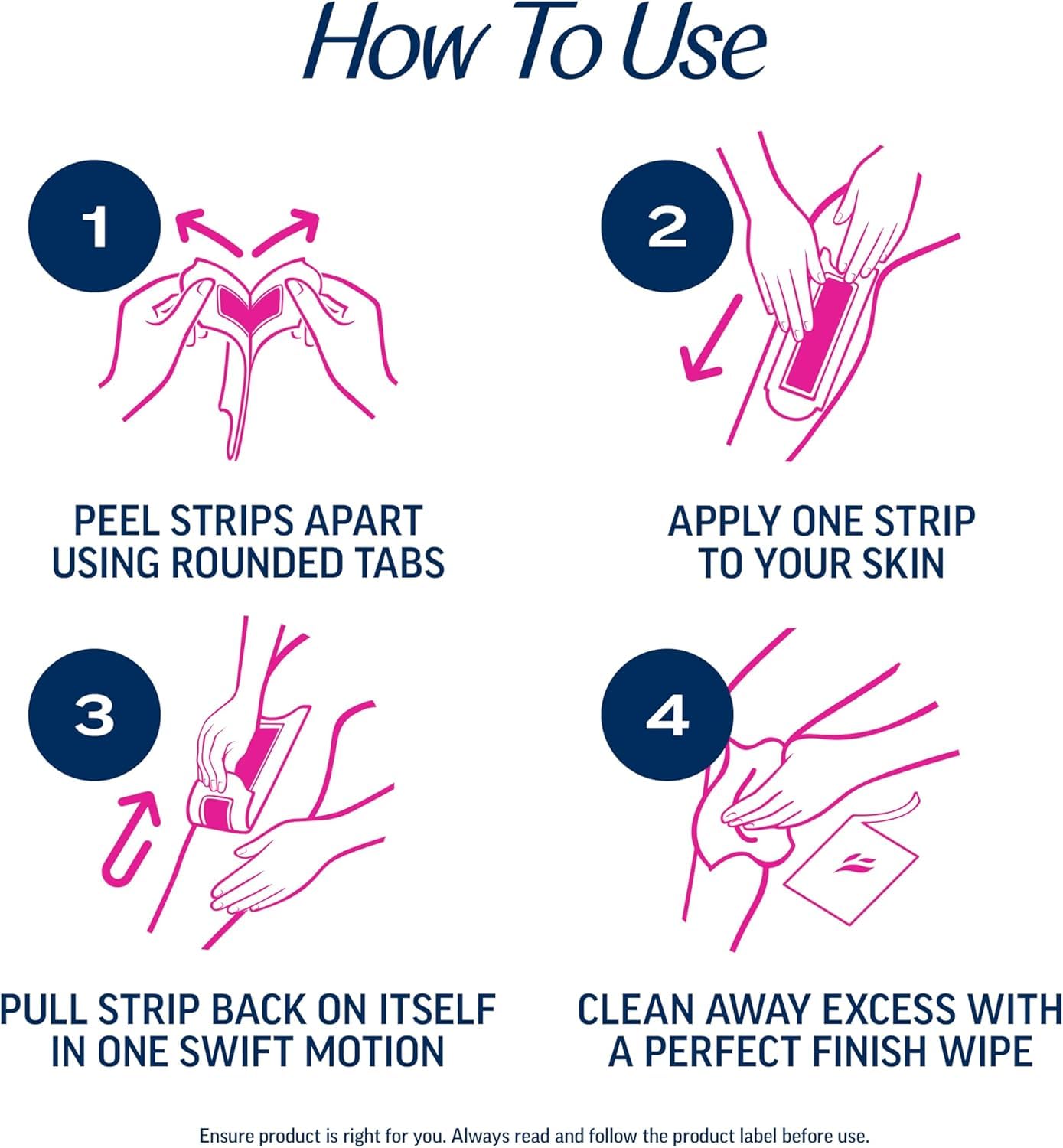 How To Use

1

PEEL STRIPS APART USING ROUNDED TABS

2

APPLY ONE STRIP TO YOUR SKIN

3

PULL STRIP BACK ON ITSELF IN ONE SWIFT MOTION

4

CLEAN AWAY EXCESS WITH A PERFECT FINISH WIPE

Ensure product is right for you. Always read and follow the product label before use.