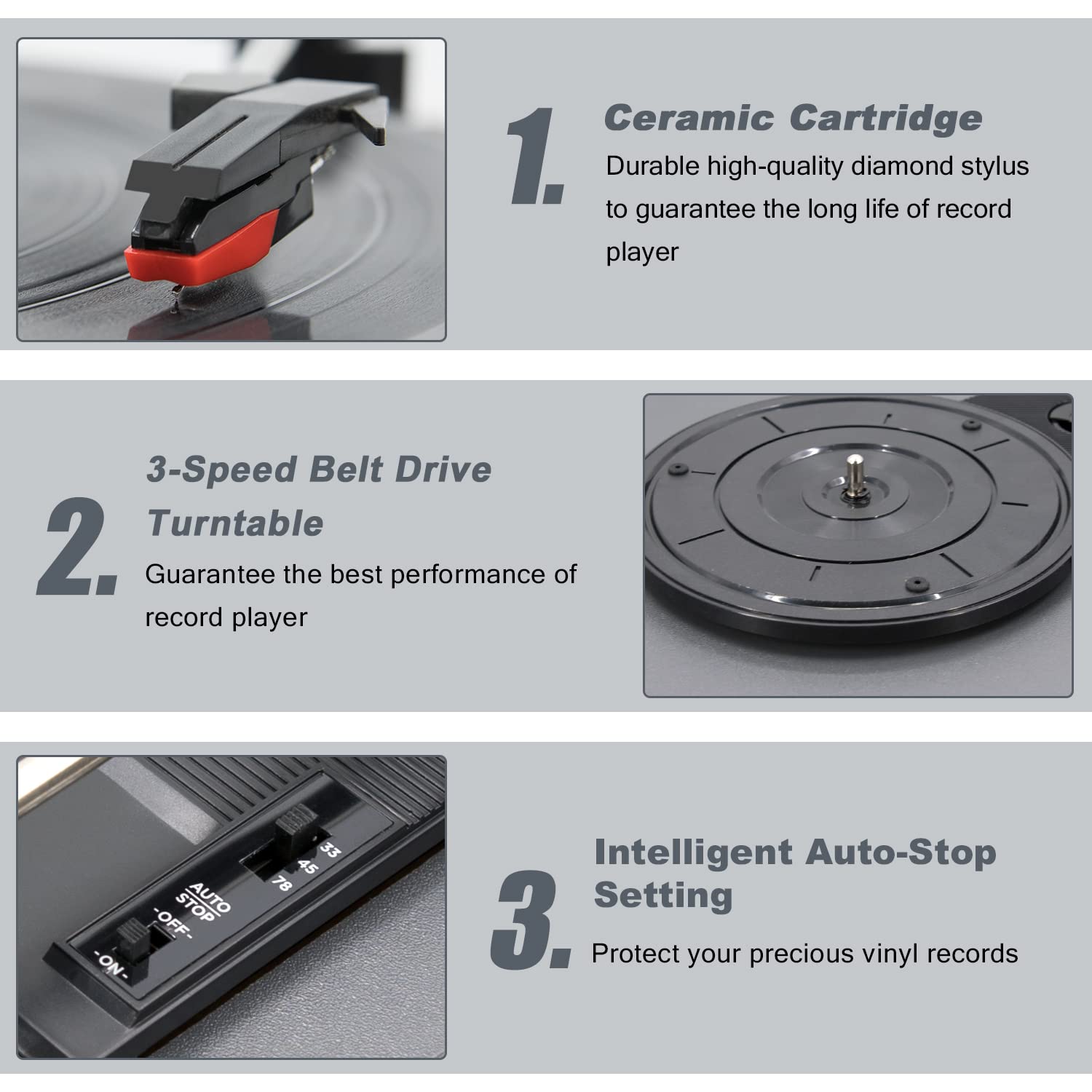 1.

Ceramic Cartridge

Durable high-quality diamond stylus to guarantee the long life of record player

2.

3-Speed Belt Drive Turntable

Guarantee the best performance of record player

33
45
78
AUTO STOP
-OFF-
-ON-

3.

Intelligent Auto-Stop Setting

Protect your precious vinyl records