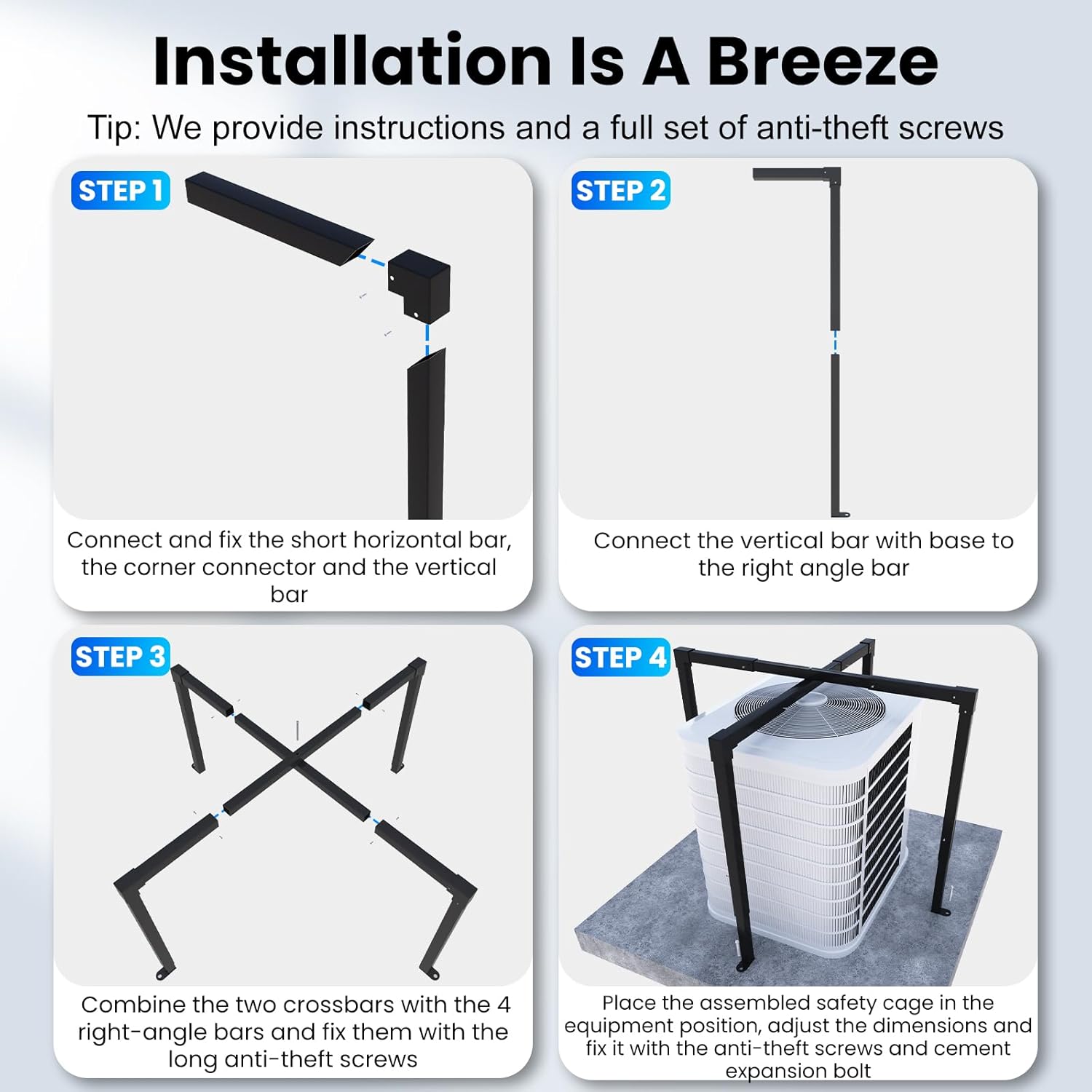 Installation Is A Breeze

Tip: We provide instructions and a full set of anti-theft screws

STEP 1

Connect and fix the short horizontal bar, the corner connector and the vertical bar

STEP 2

Connect the vertical bar with base to the right angle bar

STEP 3

Combine the two crossbars with the 4 right-angle bars and fix them with the long anti-theft screws

STEP 4

Place the assembled safety cage in the equipment position, adjust the dimensions and fix it with the anti-theft screws and cement expansion bolt