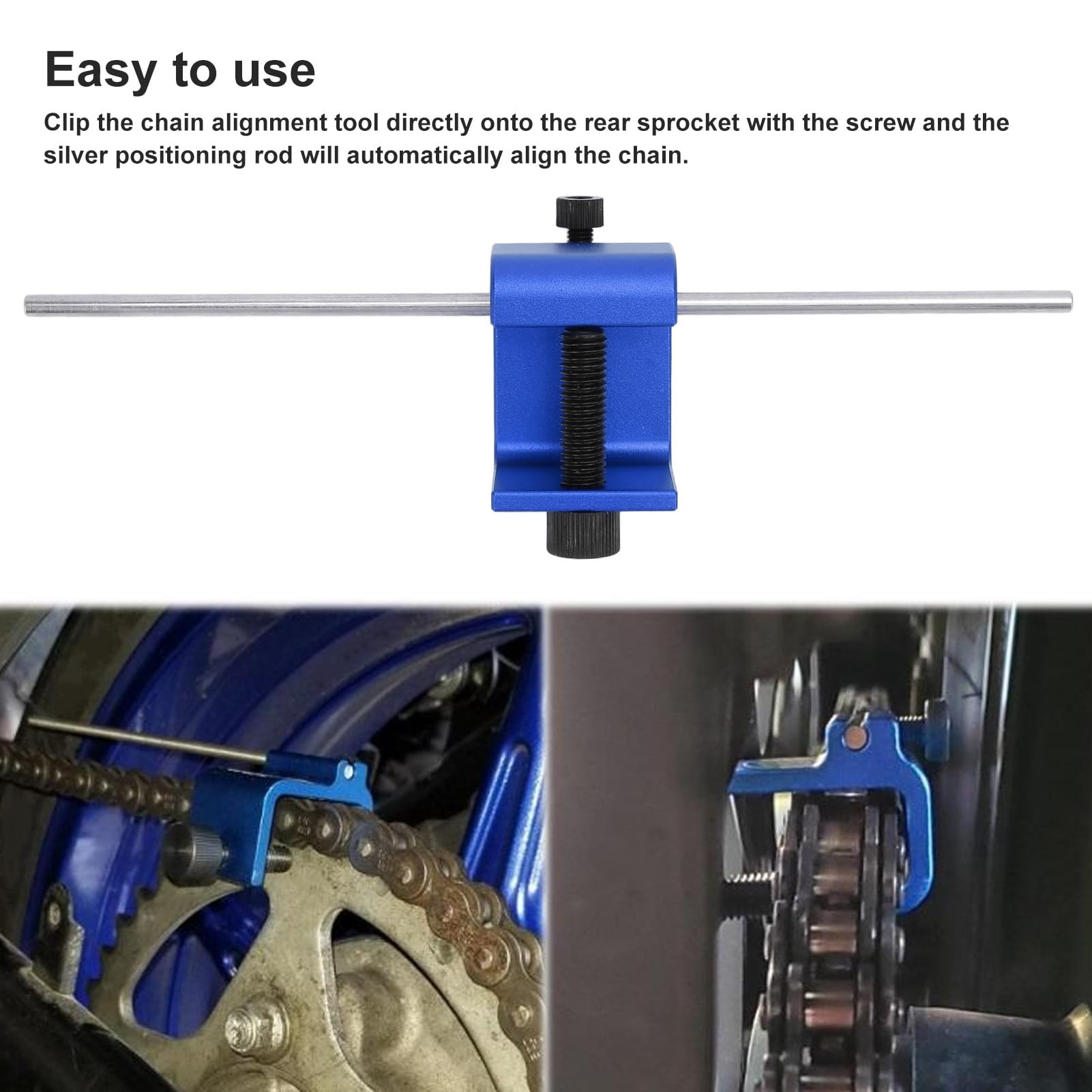 Easy to use

Clip the chain alignment tool directly onto the rear sprocket with the screw and the silver positioning rod will automatically align the chain.