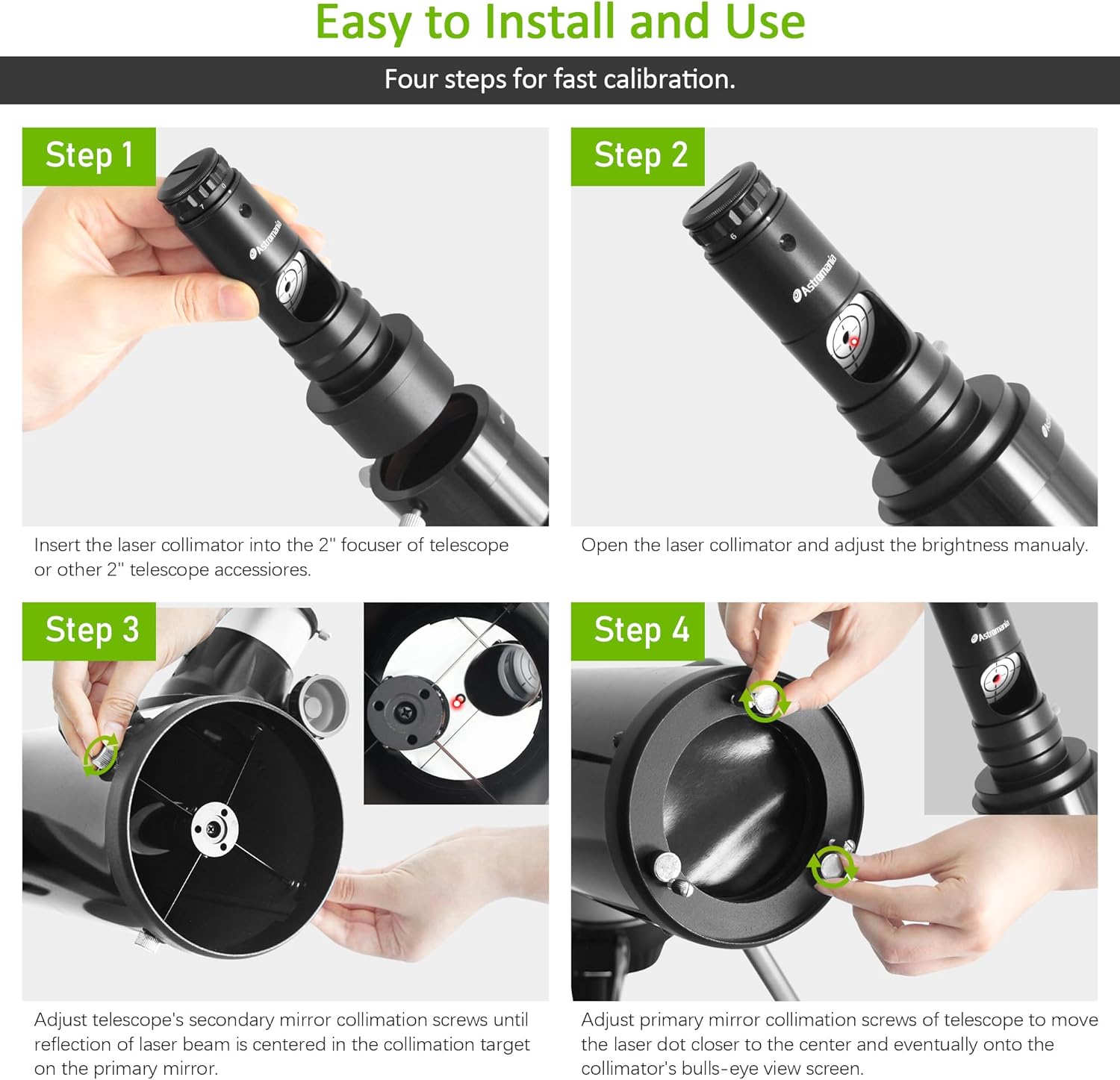 Easy to Install and Use

Four steps for fast calibration.

Step 1

Astromania

Insert the laser collimator into the 2" focuser of telescope or other 2" telescope accessiores.

Step 2

Astromania

Open the laser collimator and adjust the brightness manualy.

Step 3

Adjust telescope's secondary mirror collimation screws until reflection of laser beam is centered in the collimation target on the primary mirror.

Step 4

Astromania

Adjust primary mirror collimation screws of telescope to move the laser dot closer to the center and eventually onto the collimator's bulls-eye view screen.