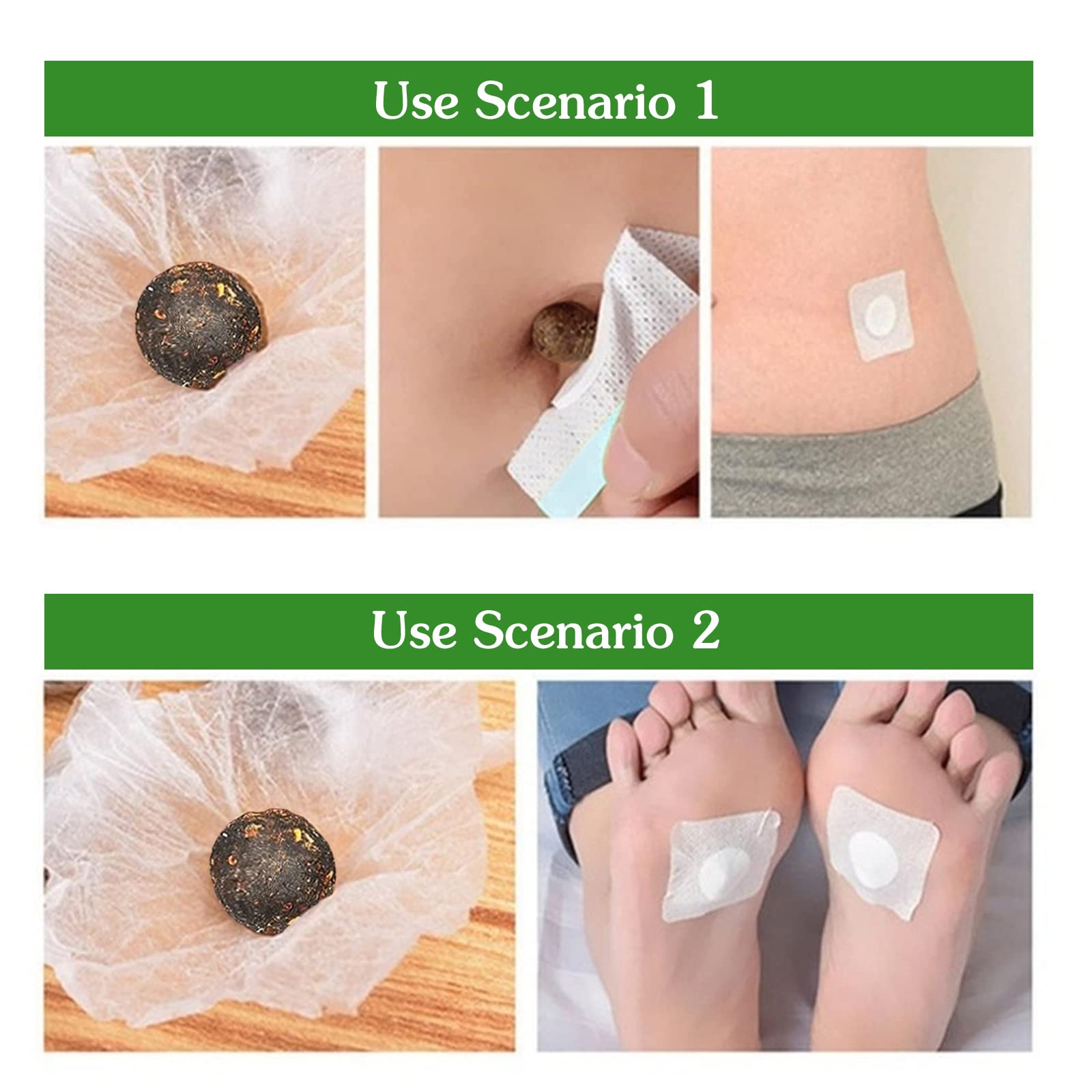 Use Scenario 1

Use Scenario 2