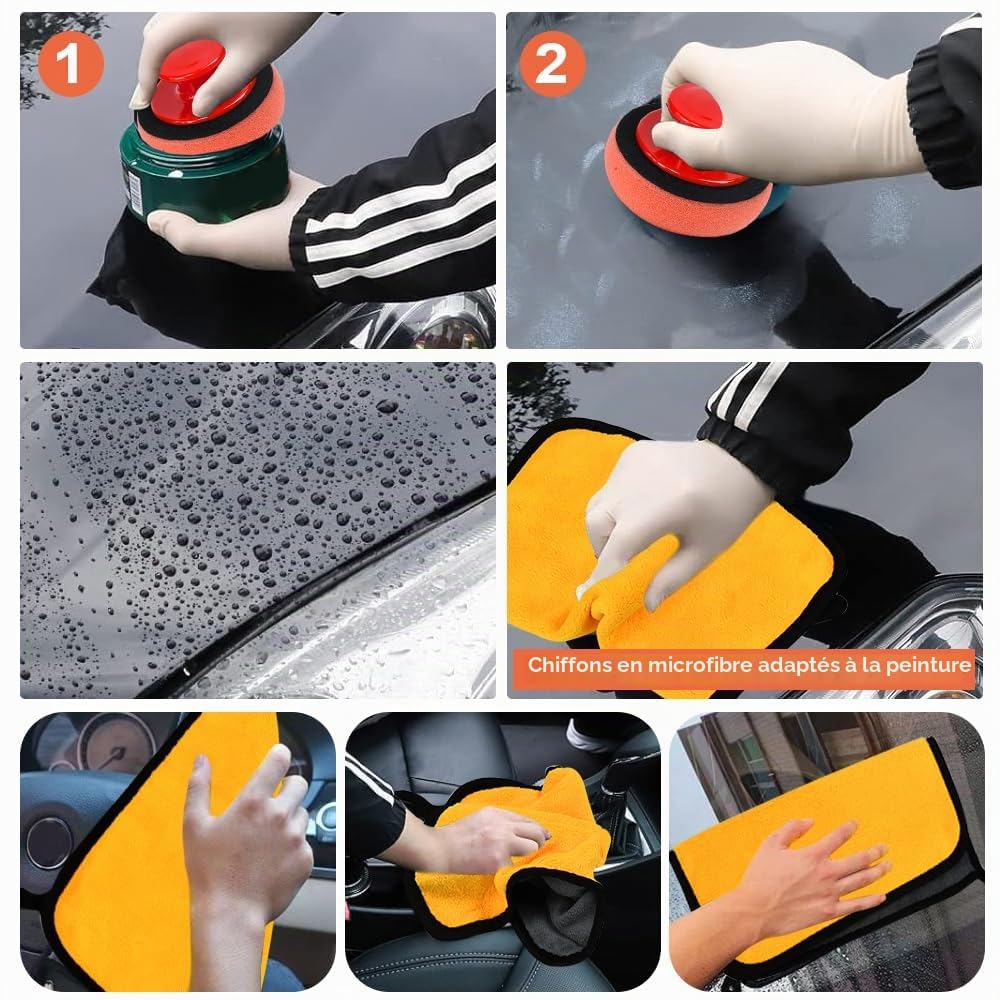 1

2

Chiffons en microfibre adaptés à la peinture