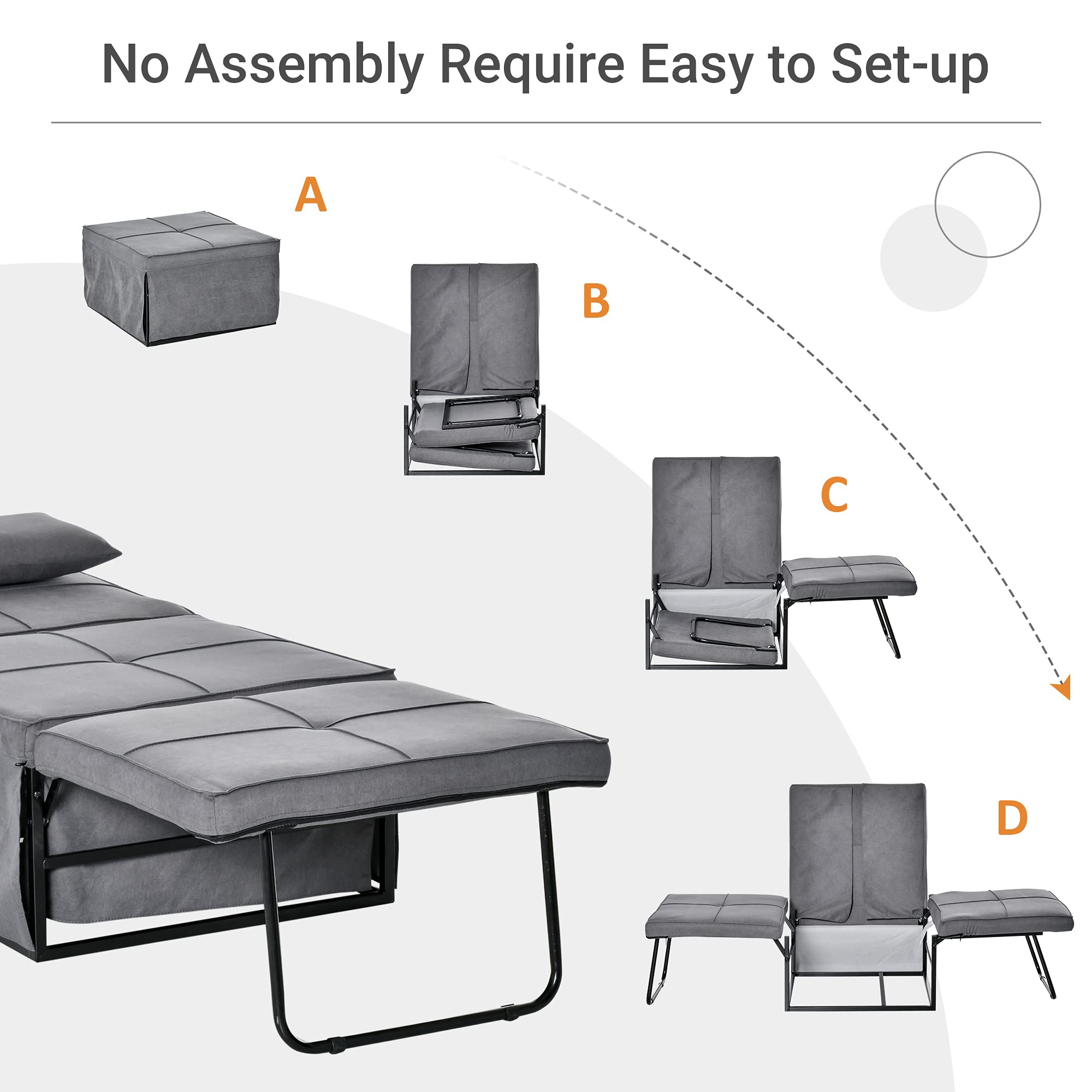 No Assembly Require Easy to Set-up

A

B

C

D