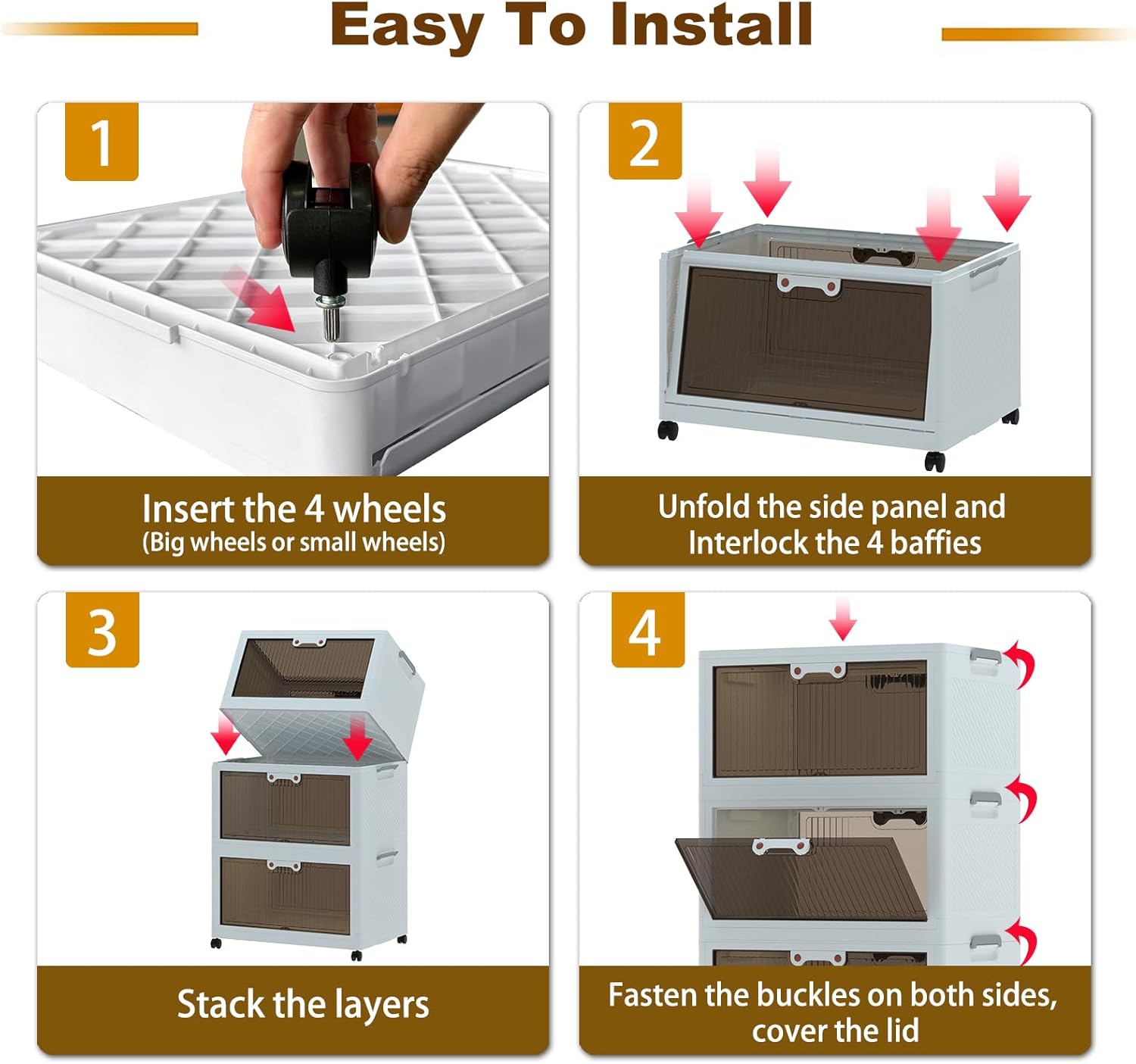 Easy To Install

1

Insert the 4 wheels
(Big wheels or small wheels)

2

Unfold the side panel and Interlock the 4 baffies

3

Stack the layers

4

Fasten the buckles on both sides, cover the lid