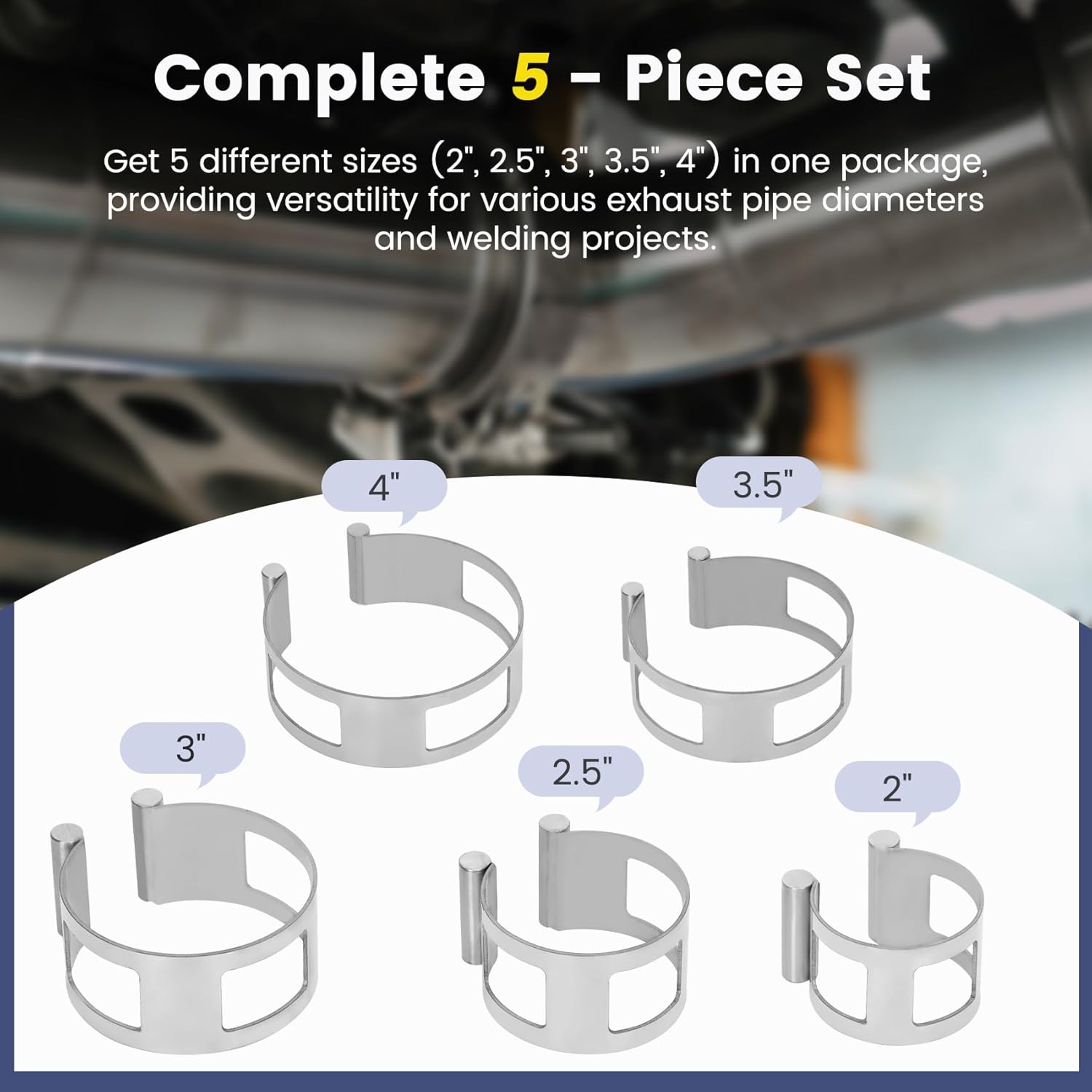 Complete 5 - Piece Set

Get 5 different sizes (2", 2.5", 3", 3.5", 4") in one package, providing versatility for various exhaust pipe diameters and welding projects.

4"

3.5"

3"

2.5"

2"