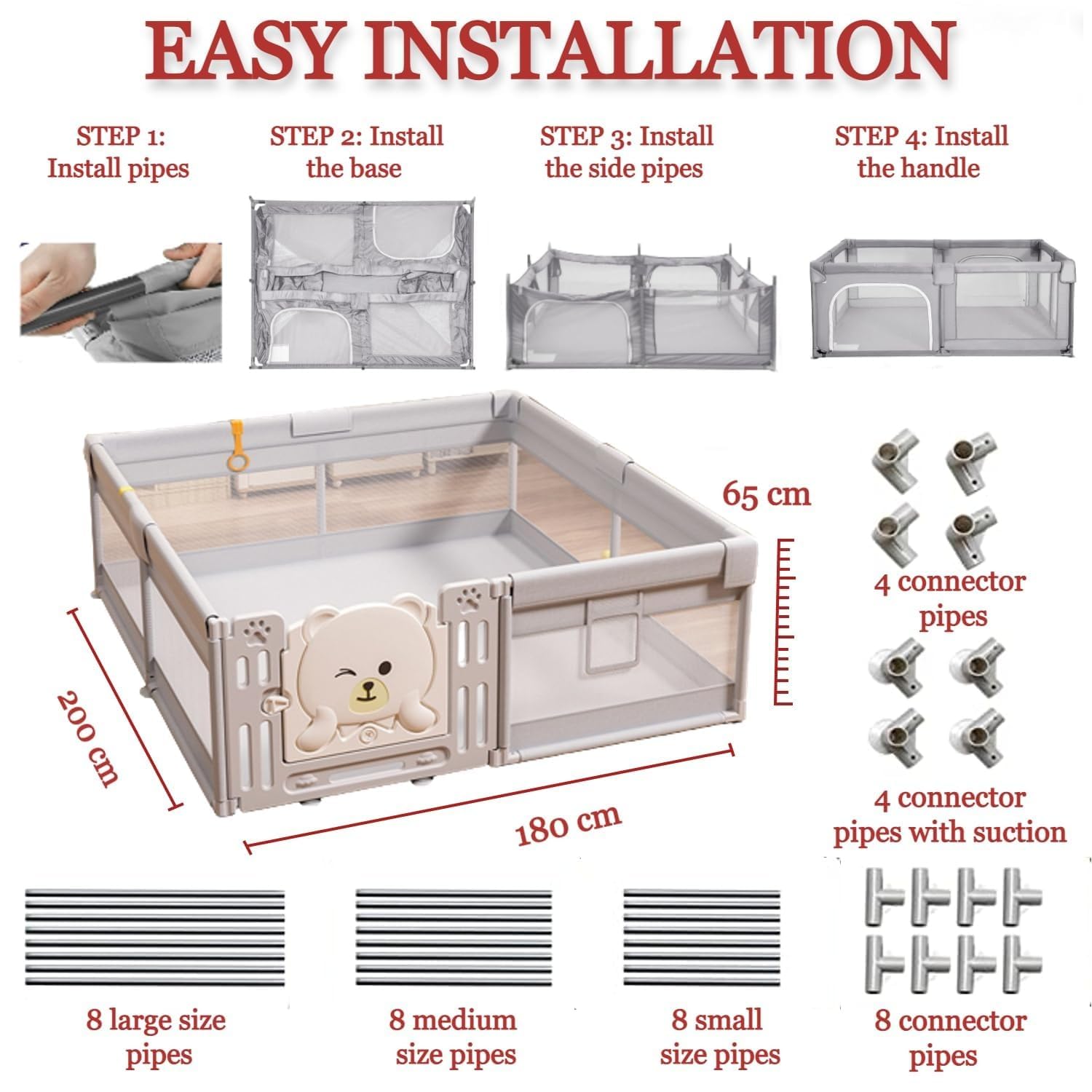 EASY INSTALLATION

STEP 1: Install pipes

STEP 2: Install the base

STEP 3: Install the side pipes

STEP 4: Install the handle

65 cm

200 cm

180 cm

4 connector pipes

4 connector pipes with suction

8 large size pipes

8 medium size pipes

8 small size pipes

8 connector pipes