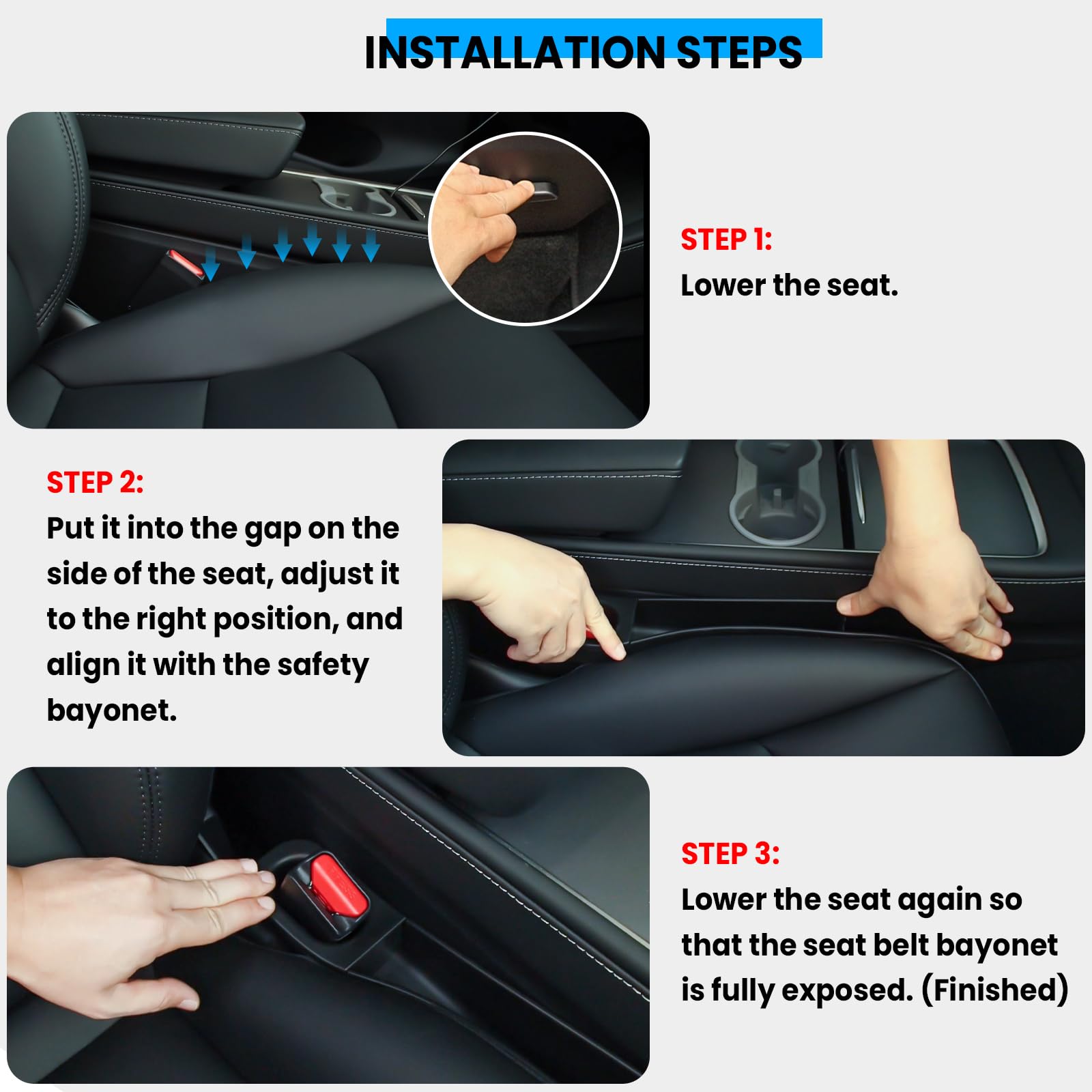 INSTALLATION STEPS

STEP 1:
Lower the seat.

STEP 2:
Put it into the gap on the side of the seat, adjust it to the right position, and align it with the safety bayonet.

STEP 3:
Lower the seat again so that the seat belt bayonet is fully exposed. (Finished)