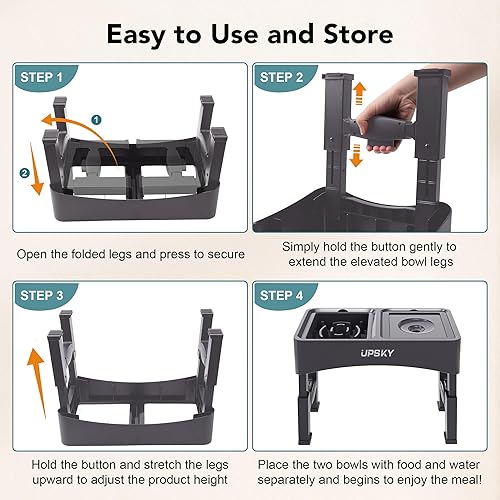 Easy to Use and Store

STEP 1

1

2

Open the folded legs and press to secure

STEP 2

Simply hold the button gently to extend the elevated bowl legs

STEP 3

Hold the button and stretch the legs upward to adjust the product height

STEP 4

UPSKY

Place the two bowls with food and water separately and begins to enjoy the meal!