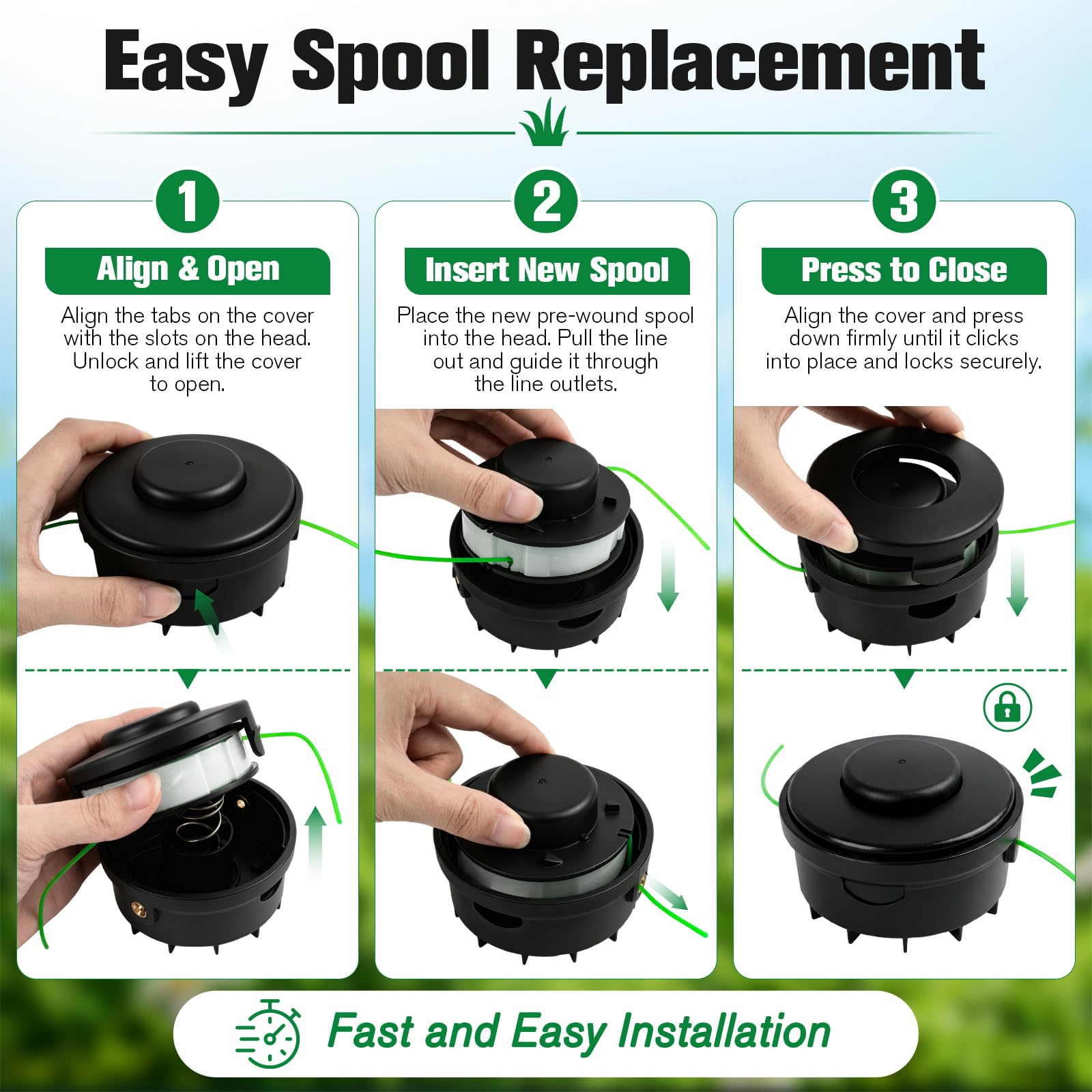 Easy Spool Replacement

1

Align & Open

Align the tabs on the cover with the slots on the head. Unlock and lift the cover to open.

2

Insert New Spool

Place the new pre-wound spool into the head. Pull the line out and guide it through the line outlets.

3

Press to Close

Align the cover and press down firmly until it clicks into place and locks securely.

Fast and Easy Installation