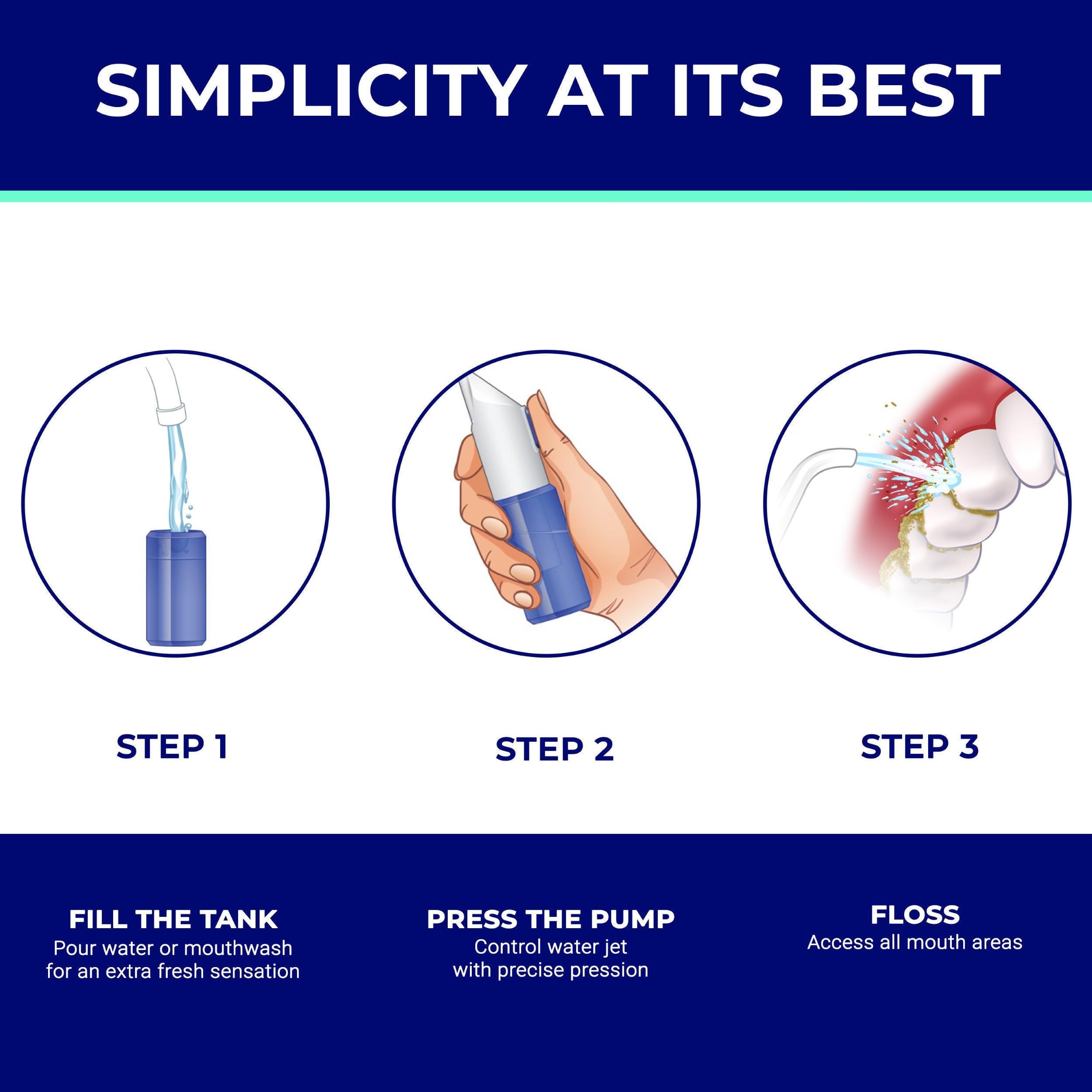 SIMPLICITY AT ITS BEST

STEP 1

STEP 2

STEP 3

FILL THE TANK
Pour water or mouthwash for an extra fresh sensation

PRESS THE PUMP
Control water jet with precise pression

FLOSS
Access all mouth areas