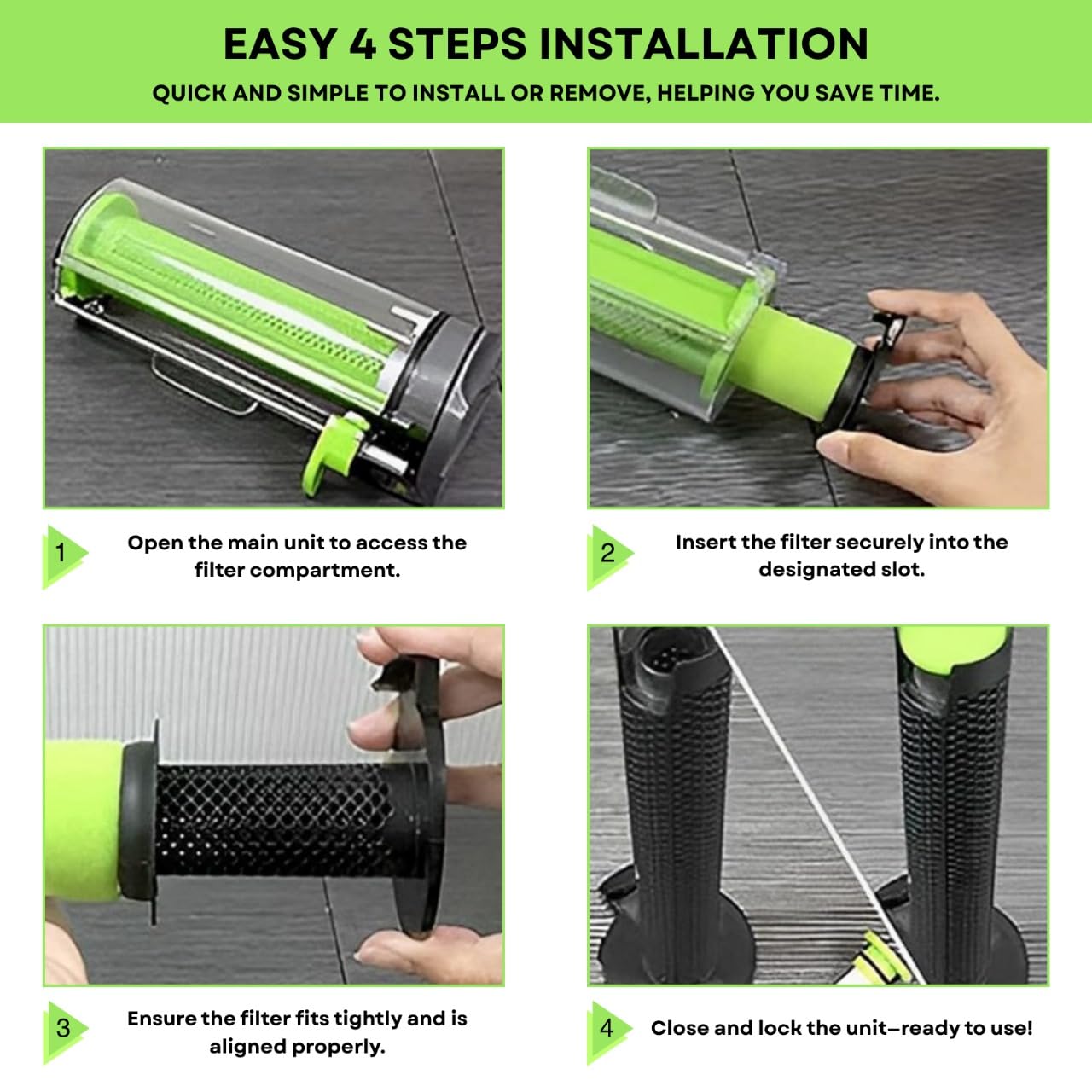 EASY 4 STEPS INSTALLATION

QUICK AND SIMPLE TO INSTALL OR REMOVE, HELPING YOU SAVE TIME.

1

Open the main unit to access the filter compartment.

2

Insert the filter securely into the designated slot.

3

Ensure the filter fits tightly and is aligned properly.

4

Close and lock the unit—ready to use!