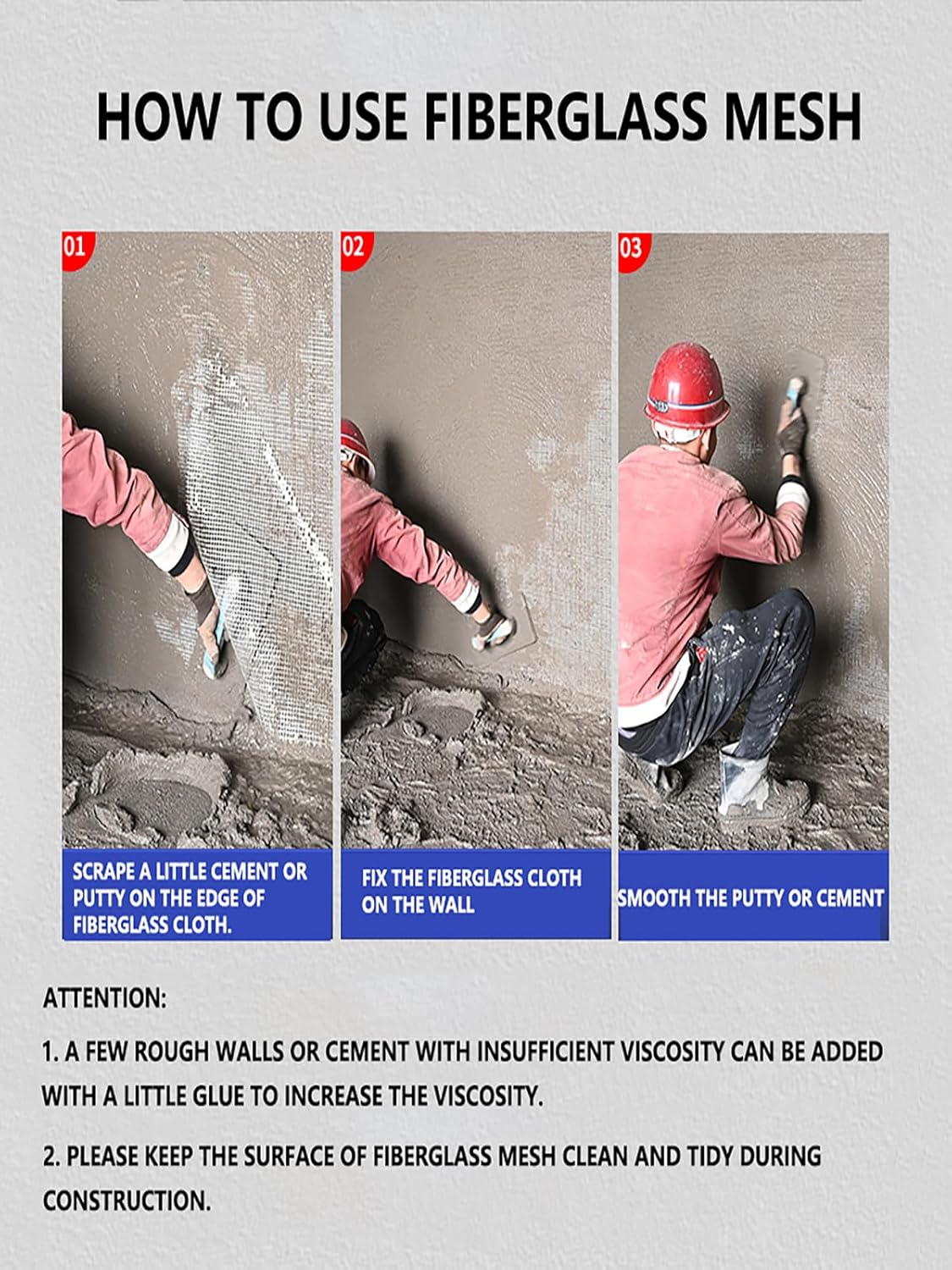 HOW TO USE FIBERGLASS MESH

01

SCRAPE A LITTLE CEMENT OR PUTTY ON THE EDGE OF FIBERGLASS CLOTH.

02

FIX THE FIBERGLASS CLOTH ON THE WALL

03

SMOOTH THE PUTTY OR CEMENT

ATTENTION:

1. A FEW ROUGH WALLS OR CEMENT WITH INSUFFICIENT VISCOSITY CAN BE ADDED WITH A LITTLE GLUE TO INCREASE THE VISCOSITY.

2. PLEASE KEEP THE SURFACE OF FIBERGLASS MESH CLEAN AND TIDY DURING CONSTRUCTION.