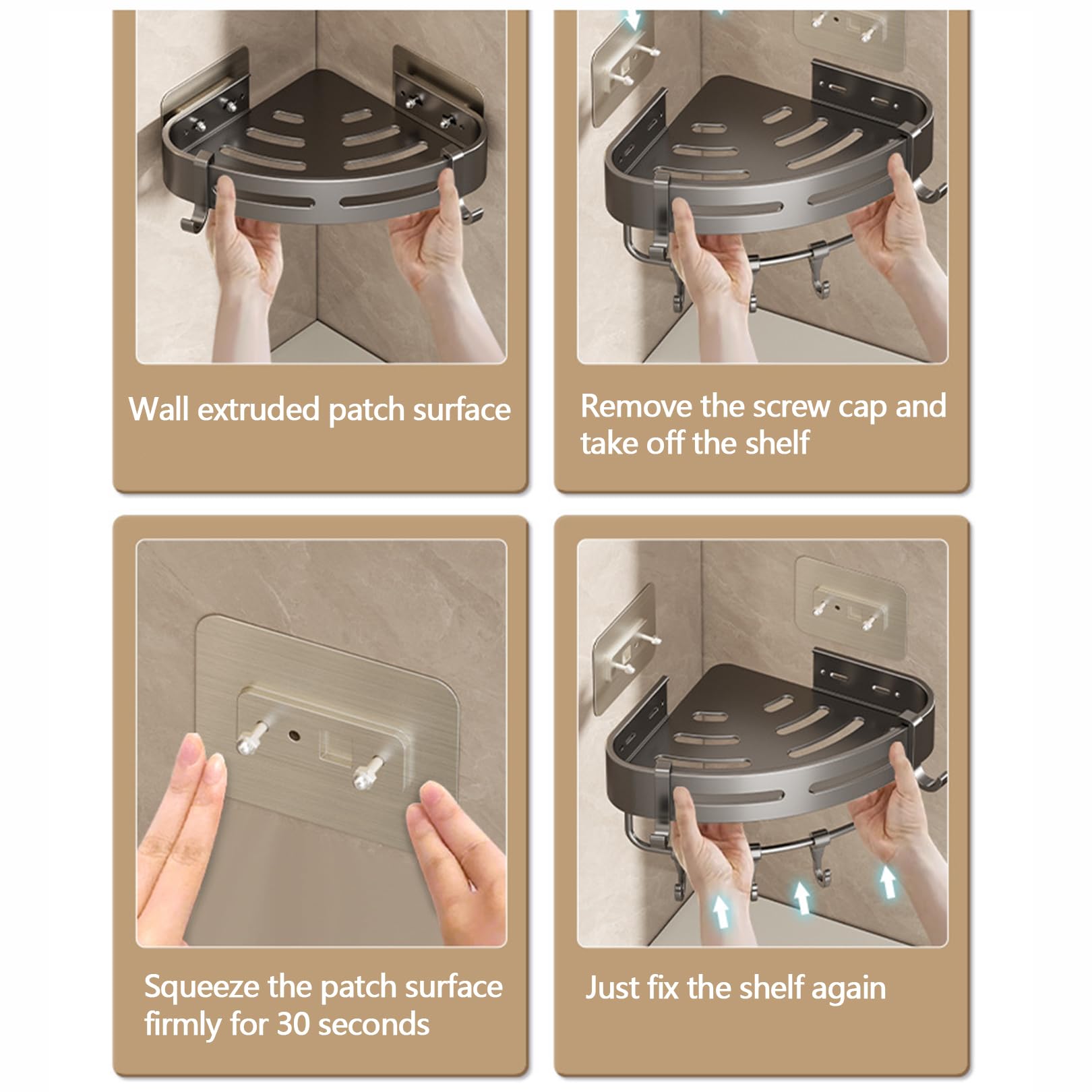 Wall extruded patch surface

Remove the screw cap and take off the shelf

Squeeze the patch surface firmly for 30 seconds

Just fix the shelf again