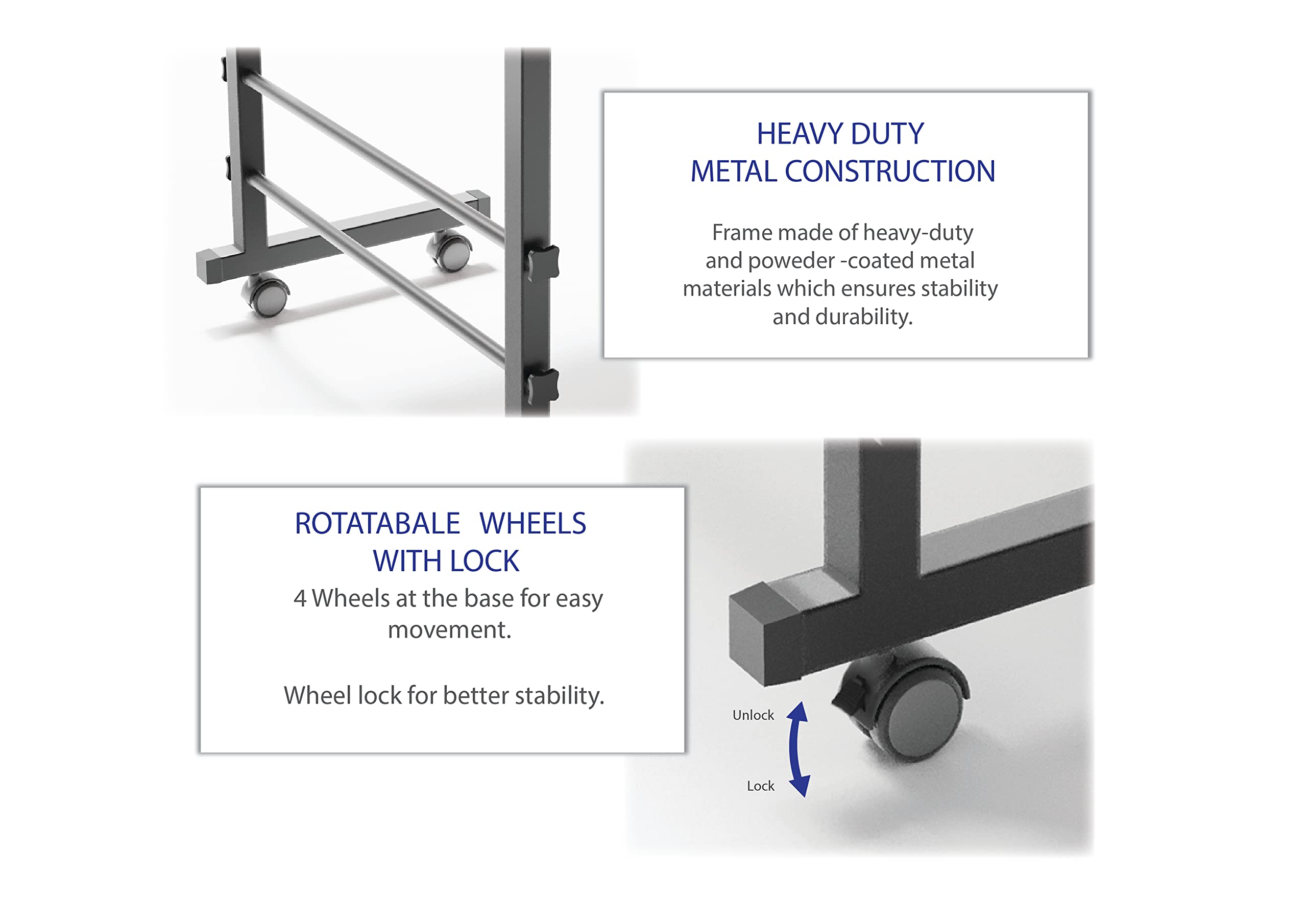 HEAVY DUTY
METAL CONSTRUCTION

Frame made of heavy-duty and poweder -coated metal materials which ensures stability and durability.

ROTATABALE WHEELS
WITH LOCK

4 Wheels at the base for easy movement.

Wheel lock for better stability.

Unlock

Lock