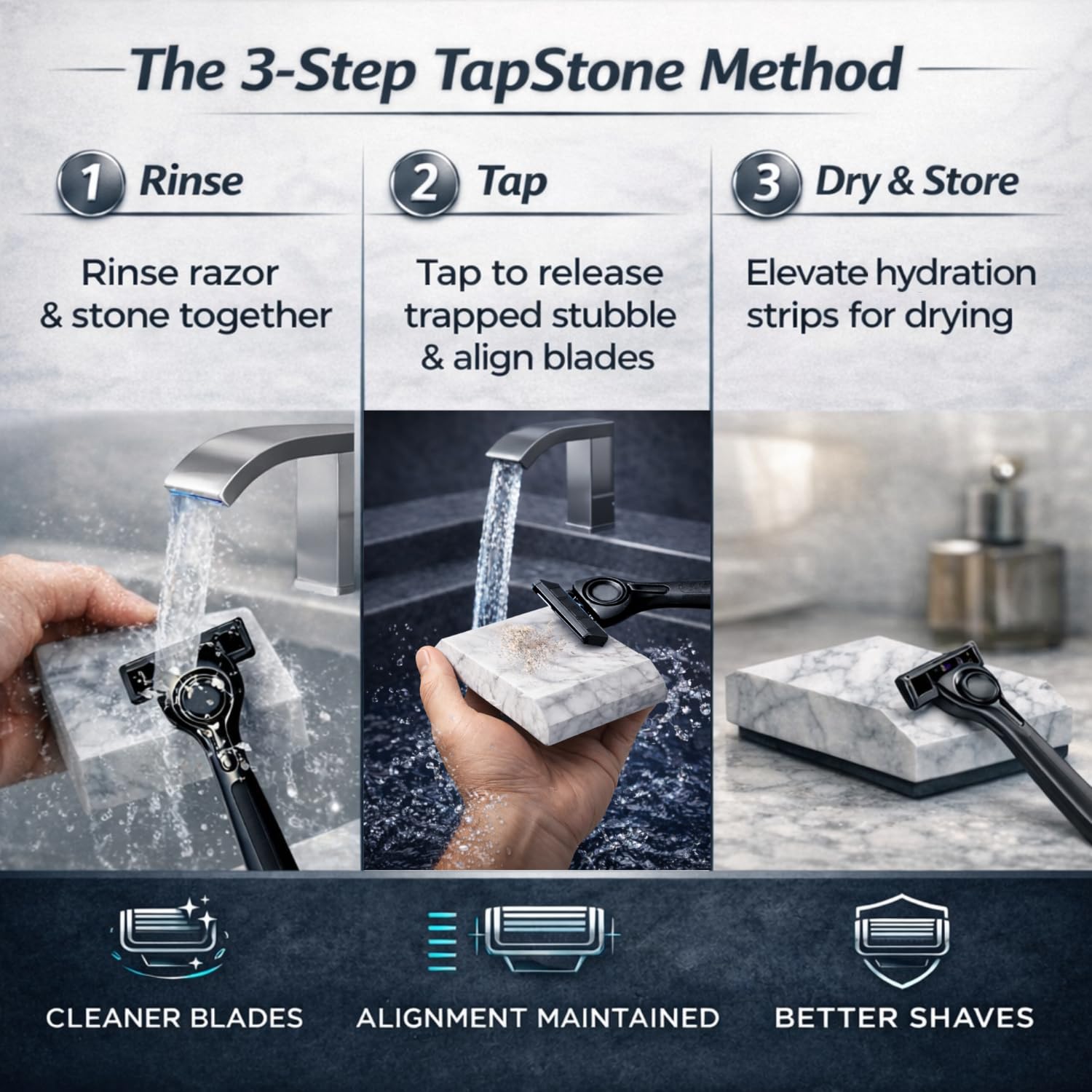 The 3-Step TapStone Method

1 Rinse

Rinse razor & stone together

2 Tap

Tap to release trapped stubble & align blades

3 Dry & Store

Elevate hydration strips for drying

CLEANER BLADES

ALIGNMENT MAINTAINED

BETTER SHAVES