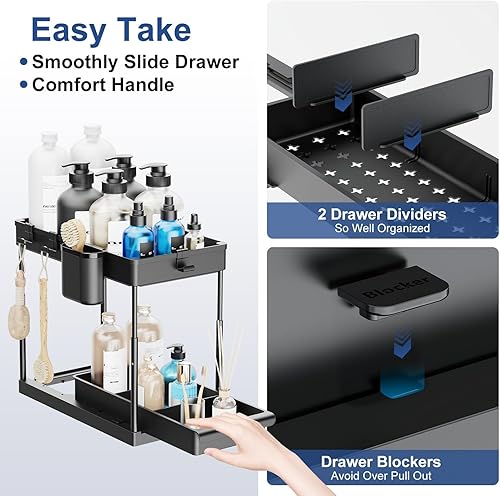 Easy Take
• Smoothly Slide Drawer
• Comfort Handle

2 Drawer Dividers
So Well Organized

Blocker

Drawer Blockers
Avoid Over Pull Out