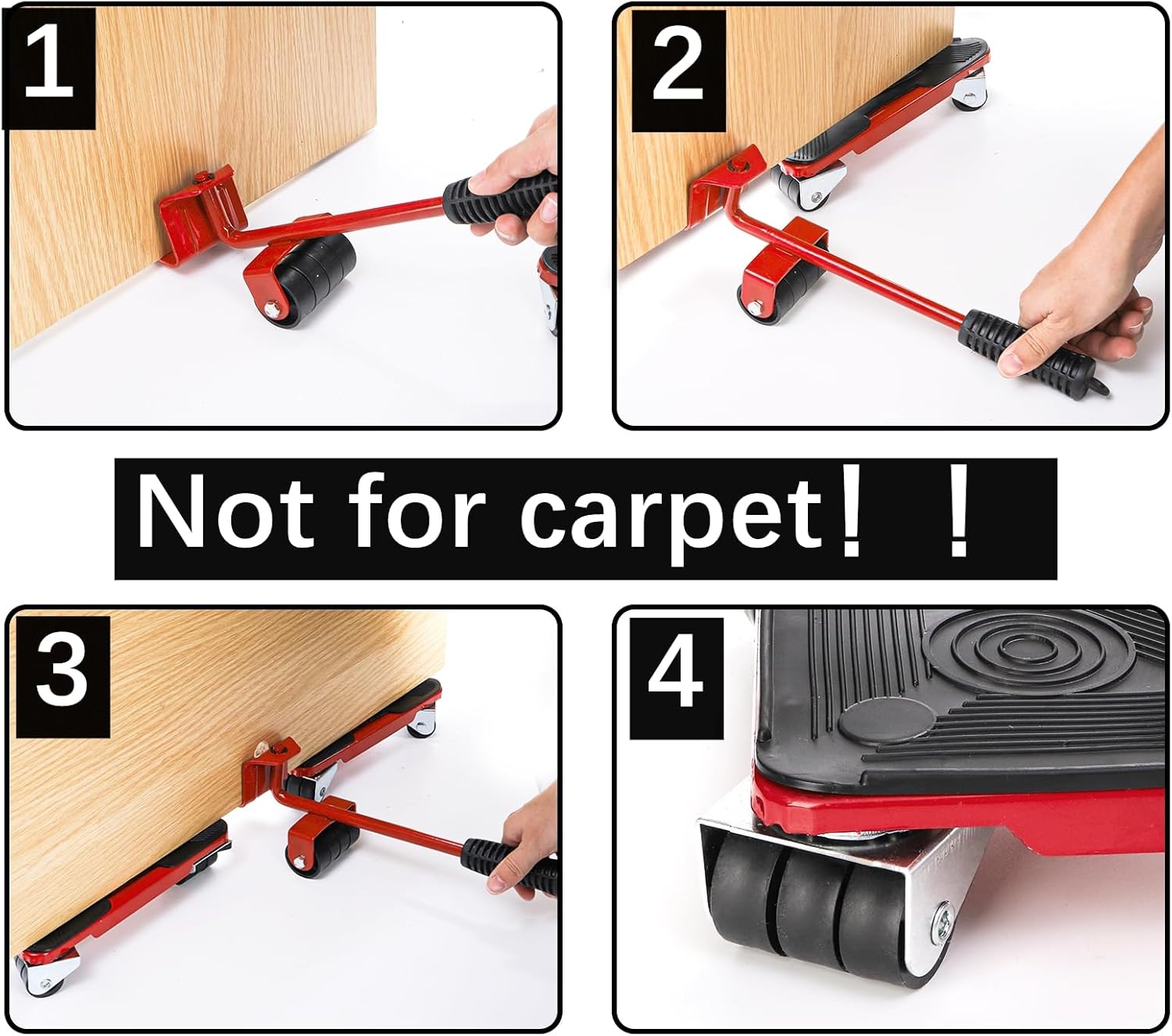 1

2

Not for carpet！！

3

4