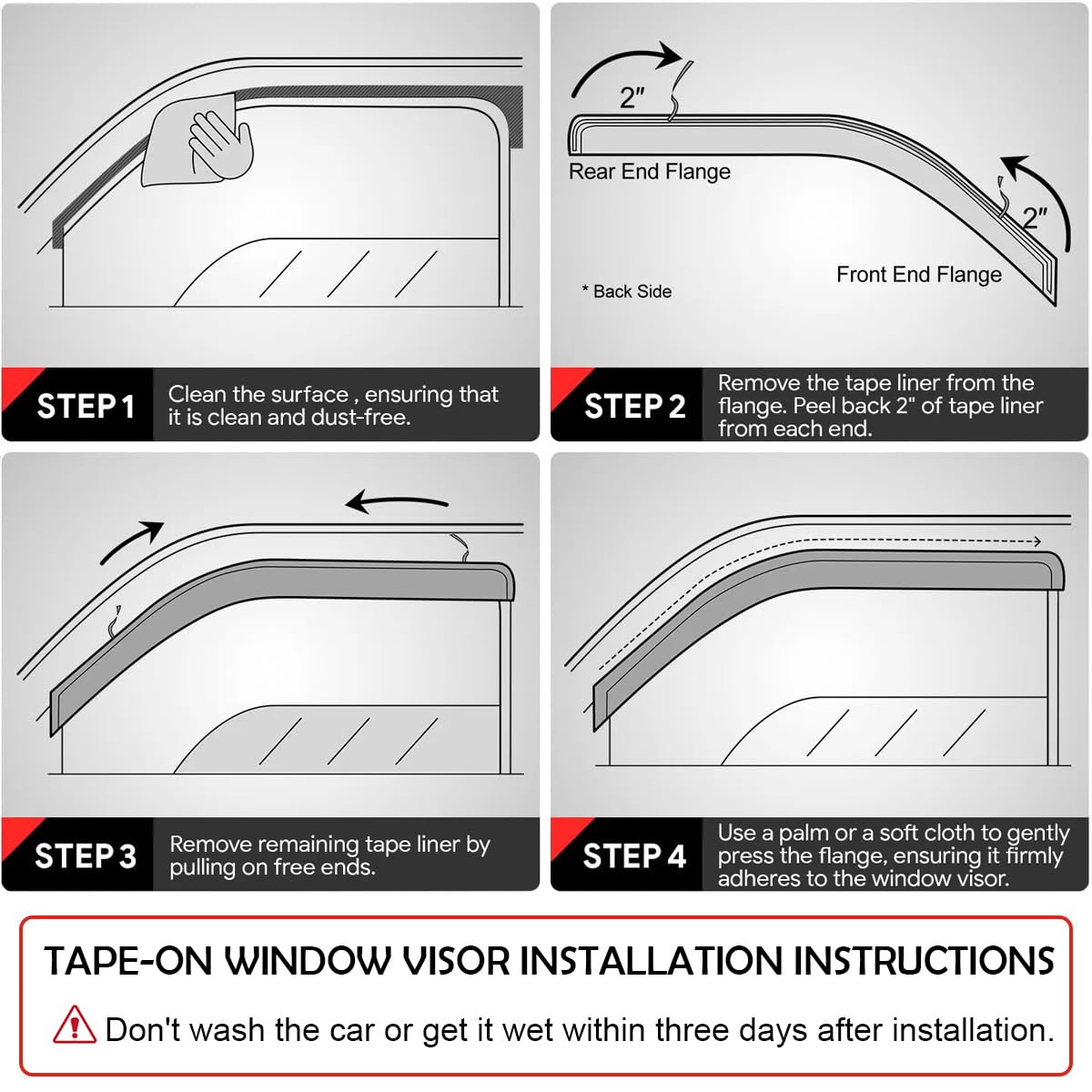 STEP 1 Clean the surface , ensuring that it is clean and dust-free.

2"
Rear End Flange
2"
Front End Flange
* Back Side

STEP 2 Remove the tape liner from the flange. Peel back 2" of tape liner from each end.

STEP 3 Remove remaining tape liner by pulling on free ends.

STEP 4 Use a palm or a soft cloth to gently press the flange, ensuring it firmly adheres to the window visor.

TAPE-ON WINDOW VISOR INSTALLATION INSTRUCTIONS

Don't wash the car or get it wet within three days after installation.