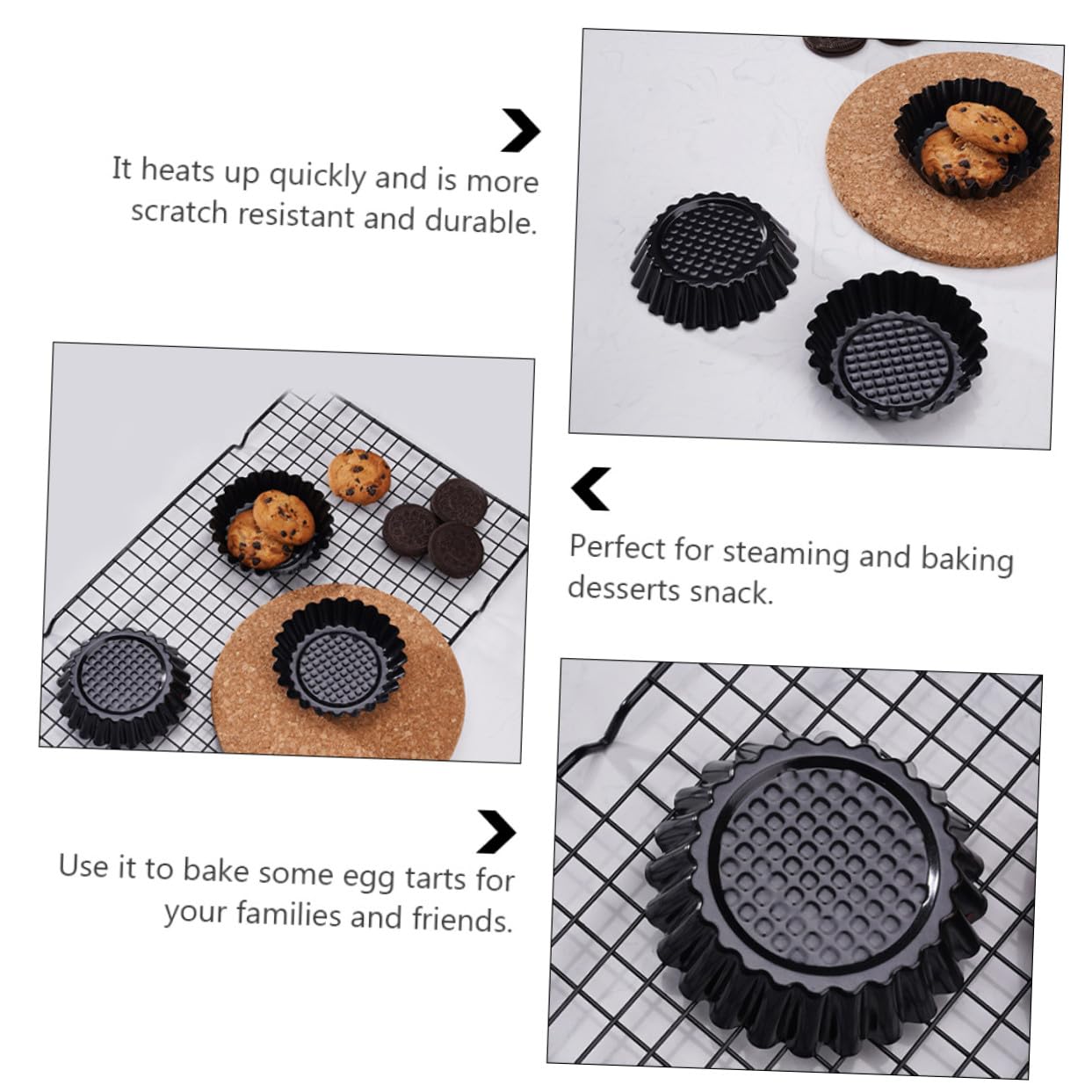 It heats up quickly and is more scratch resistant and durable.

Perfect for steaming and baking desserts snack.

Use it to bake some egg tarts for your families and friends.