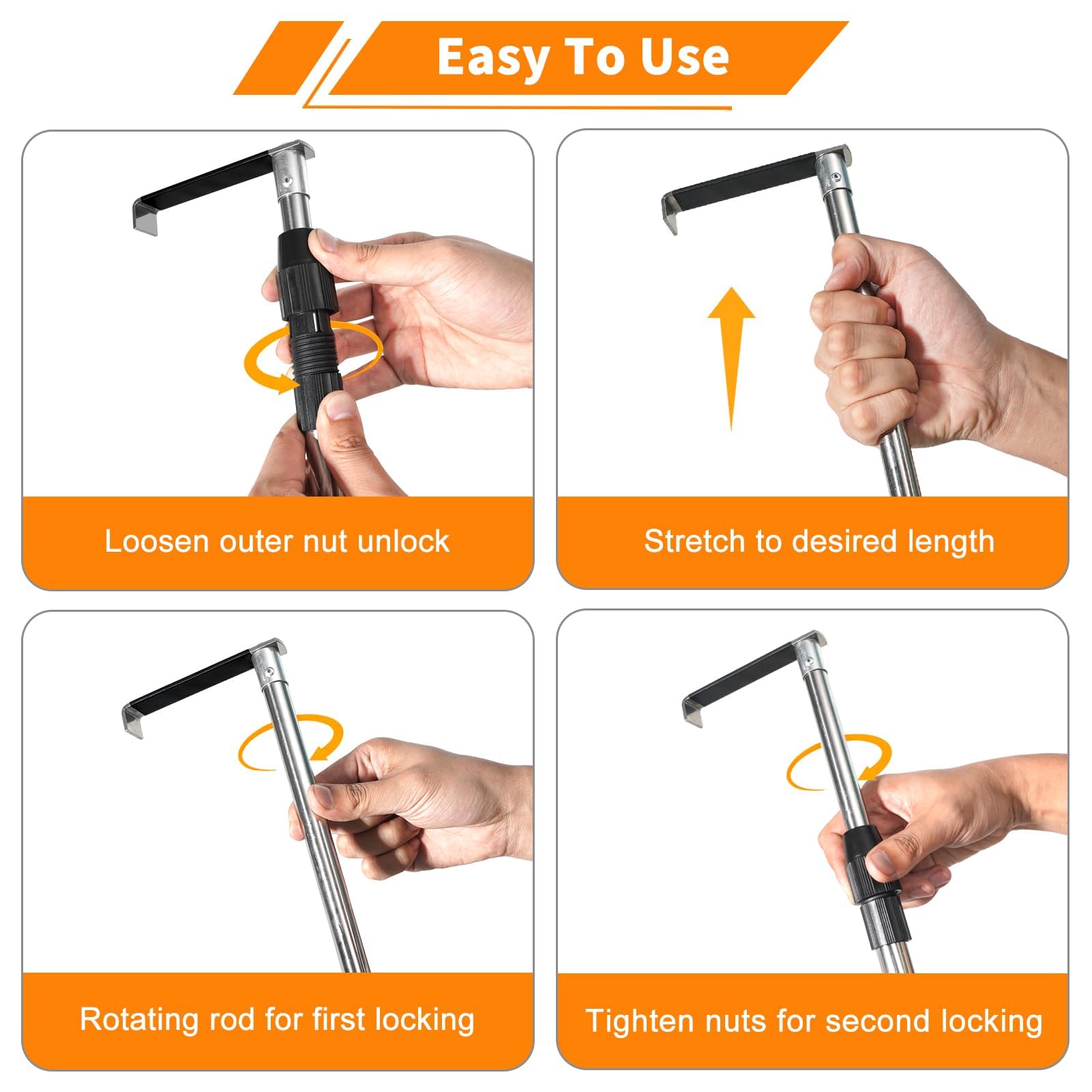 Easy To Use

Loosen outer nut unlock

Stretch to desired length

Rotating rod for first locking

Tighten nuts for second locking