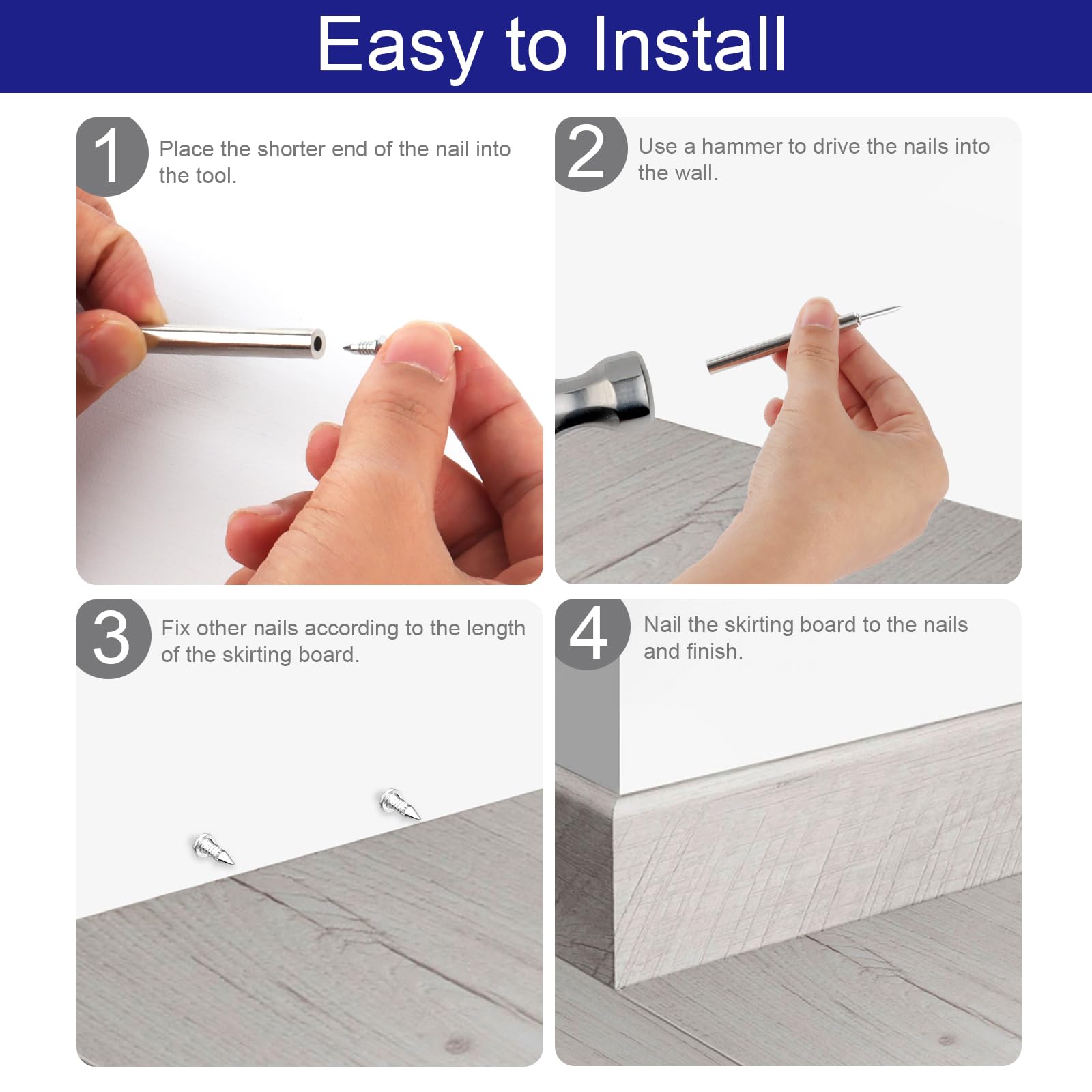 Easy to Install

1 Place the shorter end of the nail into the tool.

2 Use a hammer to drive the nails into the wall.

3 Fix other nails according to the length of the skirting board.

4 Nail the skirting board to the nails and finish.