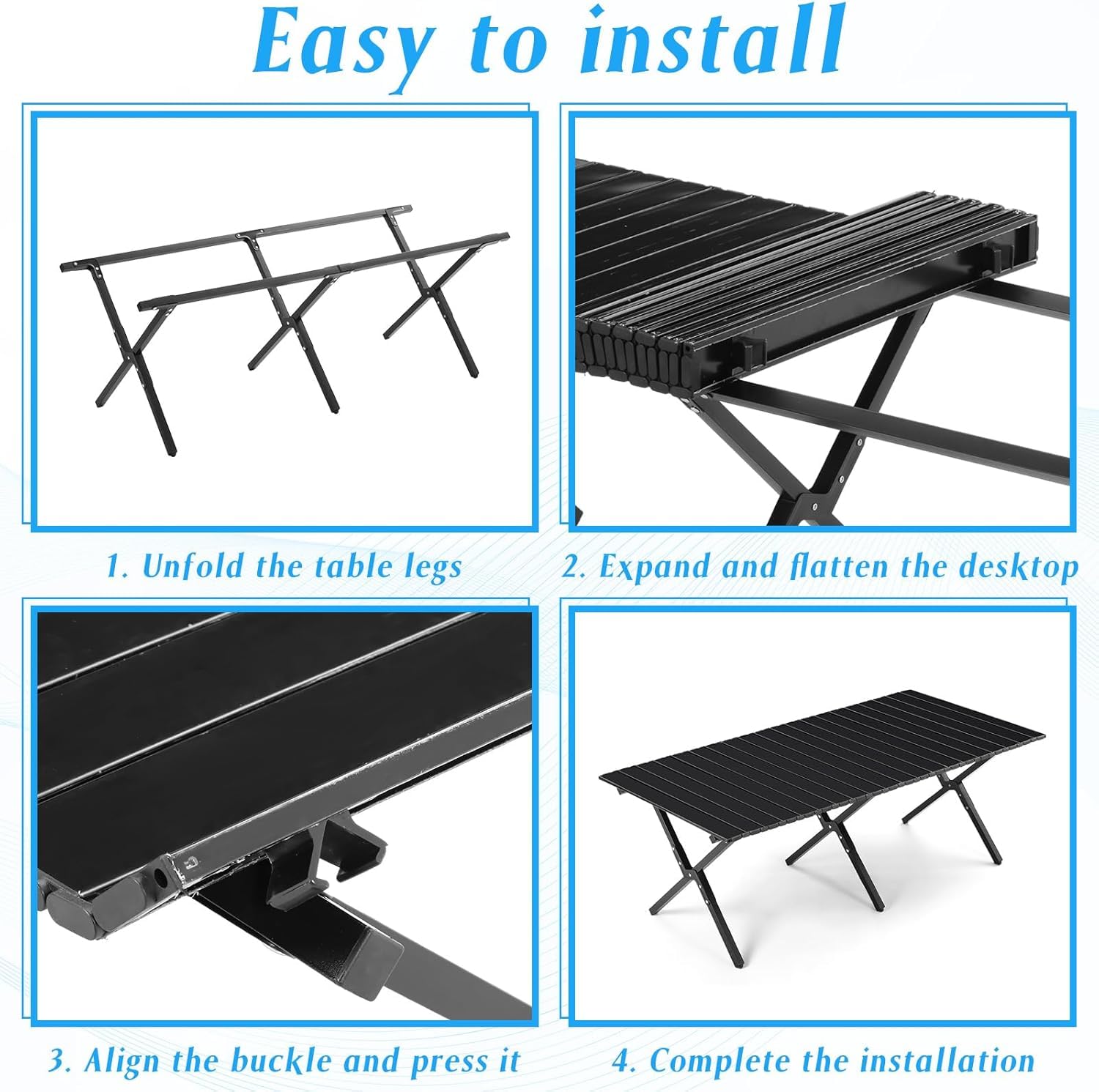 Easy to install

1. Unfold the table legs

2. Expand and flatten the desktop

3. Align the buckle and press it

4. Complete the installation