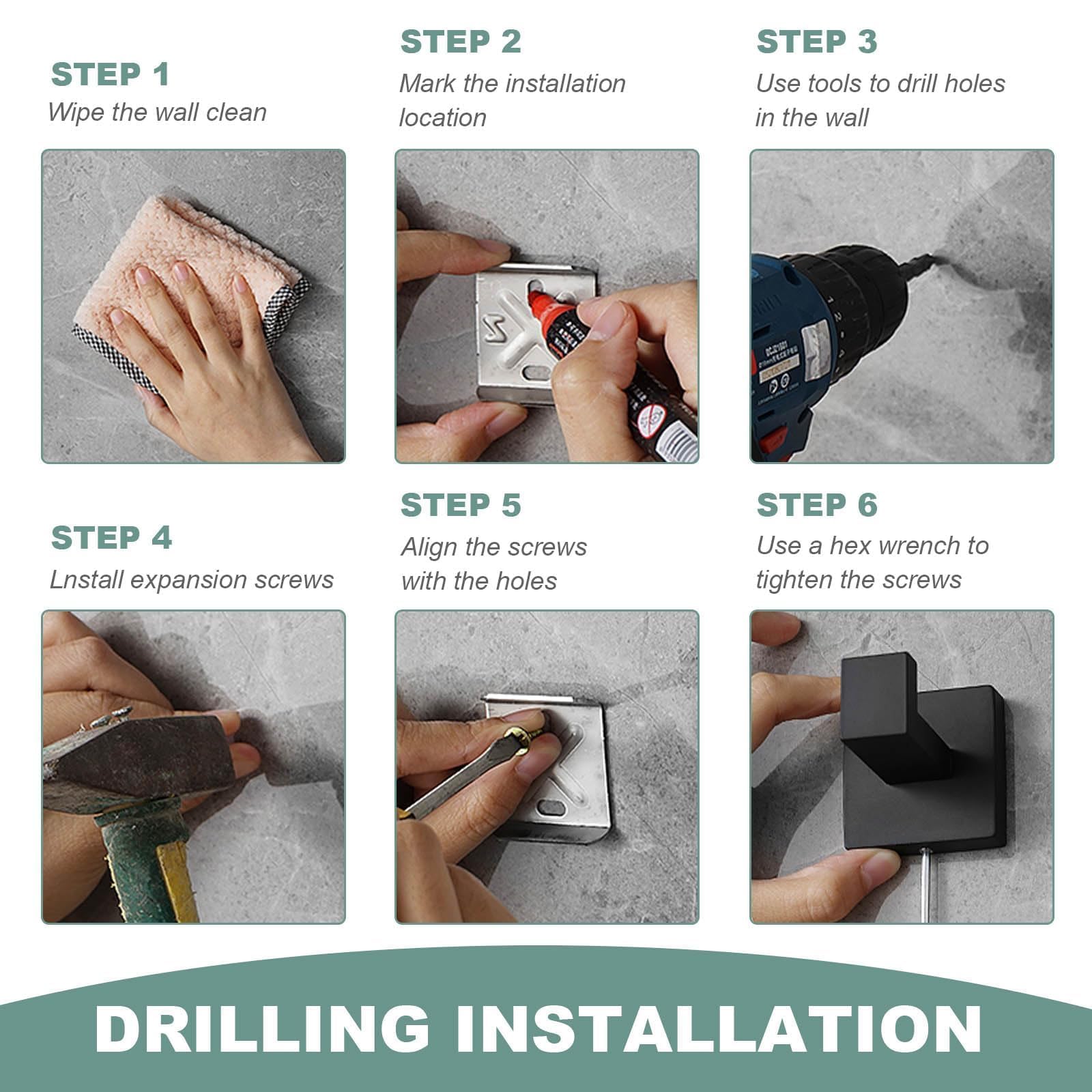 STEP 1
Wipe the wall clean

STEP 2
Mark the installation location

STEP 3
Use tools to drill holes in the wall

STEP 4
Lnstall expansion screws

STEP 5
Align the screws with the holes

STEP 6
Use a hex wrench to tighten the screws

DRILLING INSTALLATION