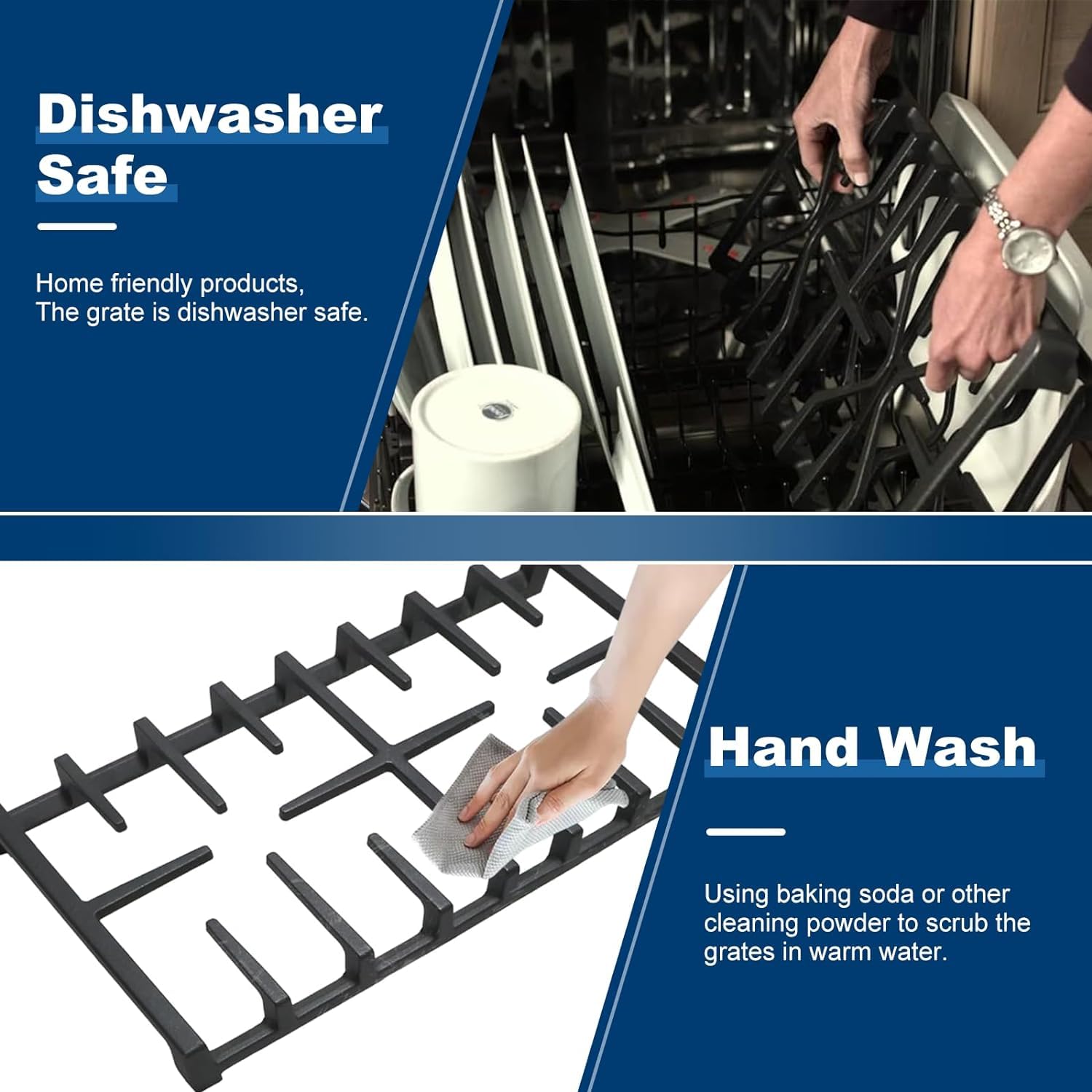 Dishwasher Safe

Home friendly products,
The grate is dishwasher safe.

Hand Wash

Using baking soda or other cleaning powder to scrub the grates in warm water.