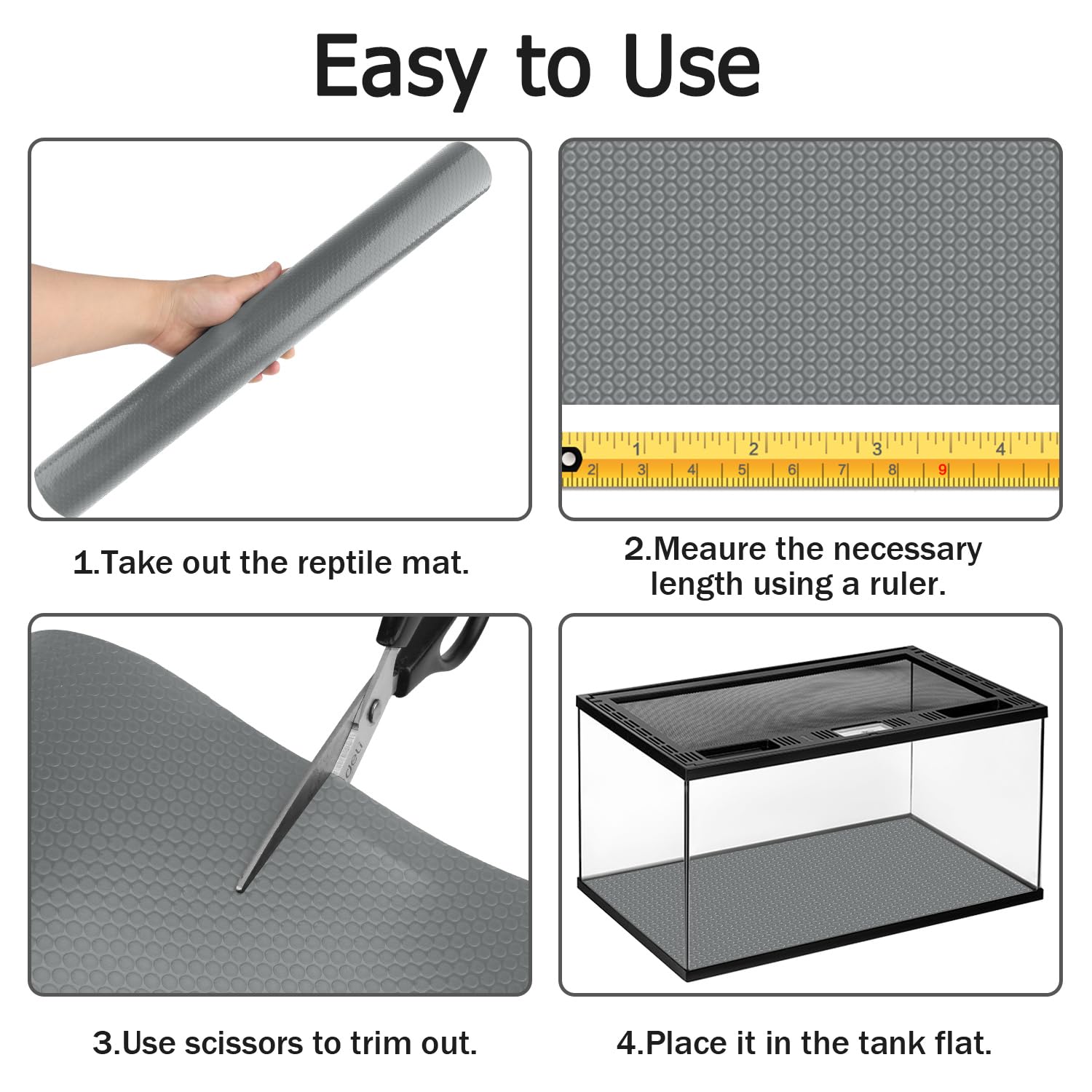 Easy to Use

1 2 3 4
2 3 4 5 6 7 8 9

1.Take out the reptile mat.

2.Meaure the necessary length using a ruler.

deli

3.Use scissors to trim out.

4.Place it in the tank flat.