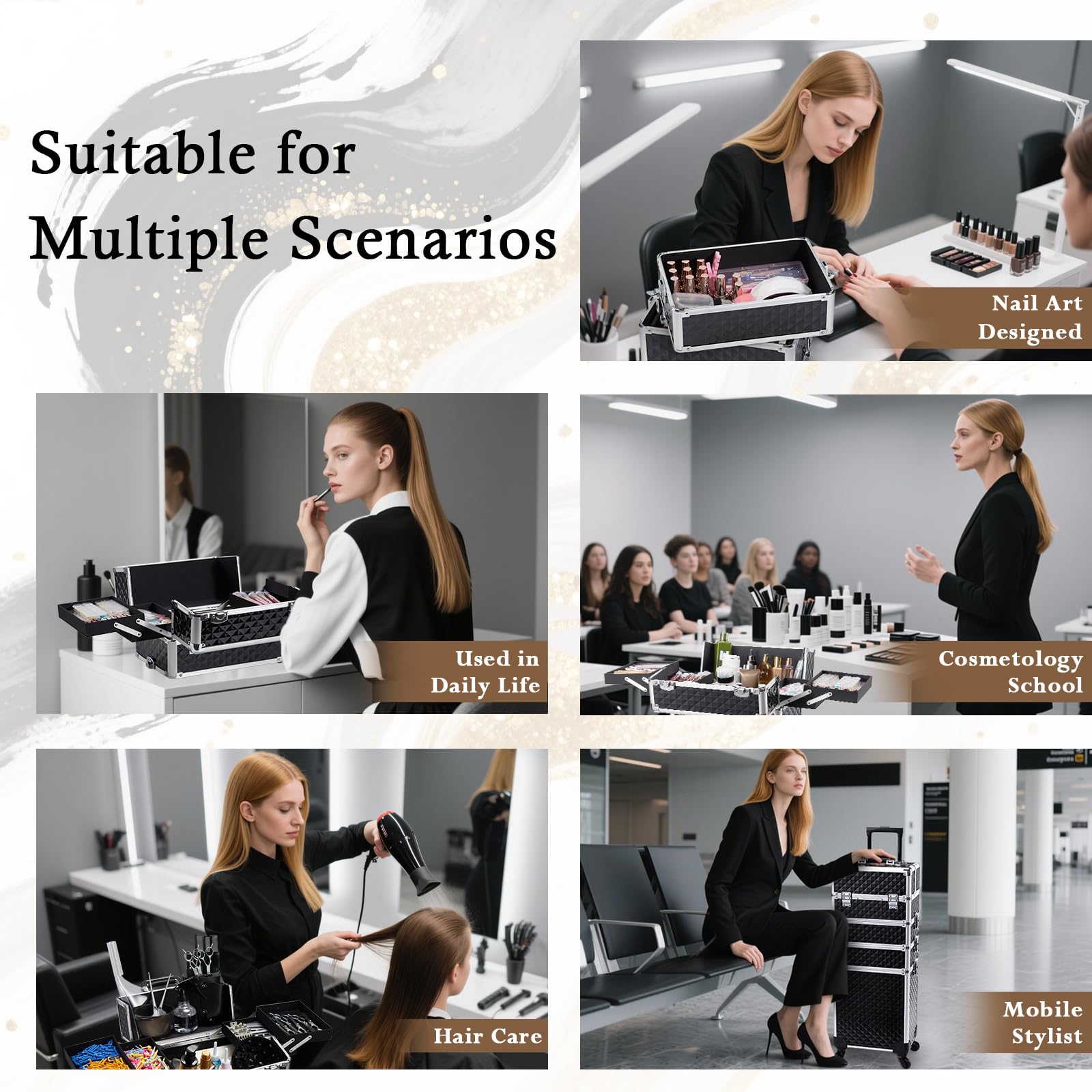 Suitable for Multiple Scenarios

Nail Art Designed

Used in Daily Life

Cosmetology School

Hair Care

Mobile Stylist