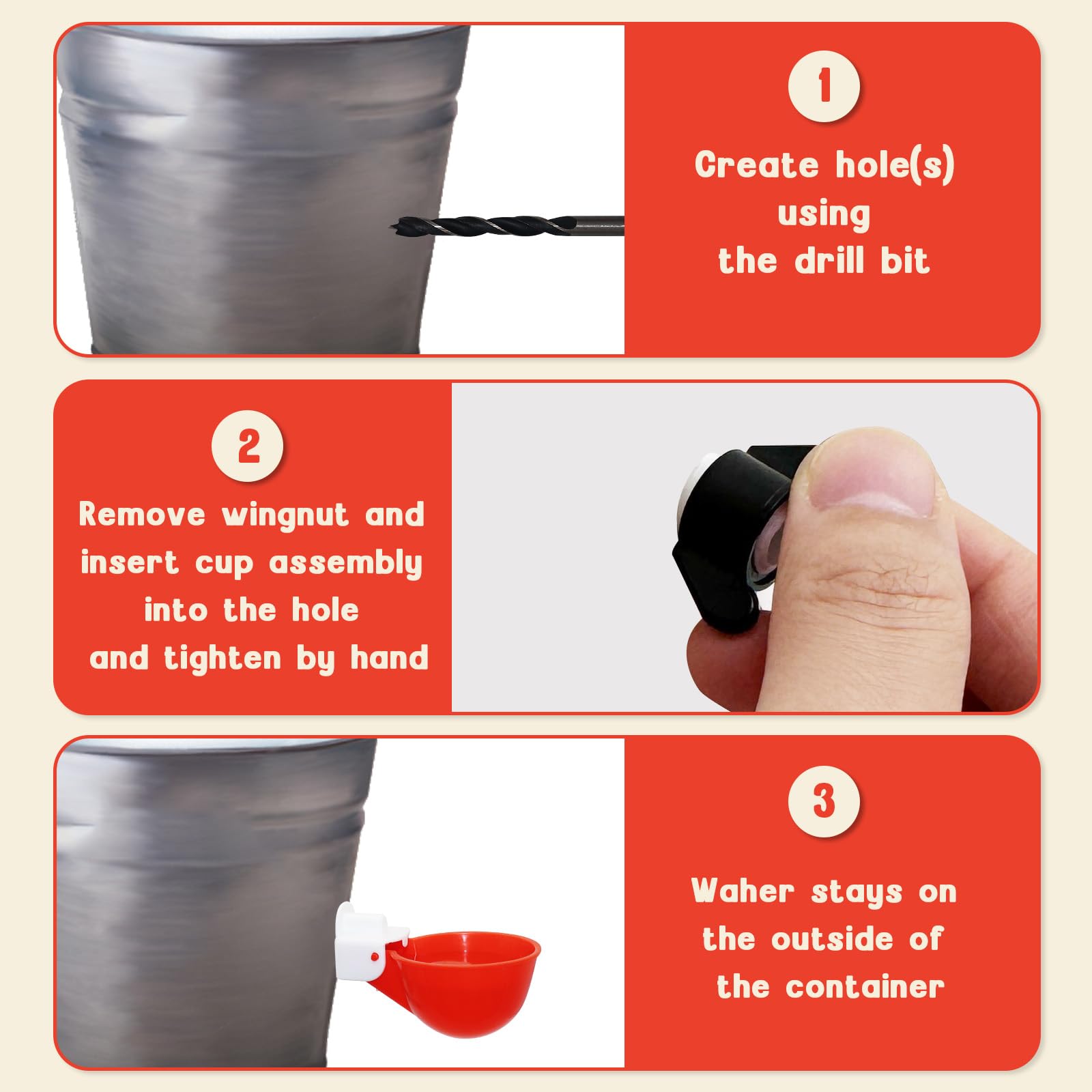 1

Create hole(s) using the drill bit

2

Remove wingnut and insert cup assembly into the hole and tighten by hand

3

Waher stays on the outside of the container