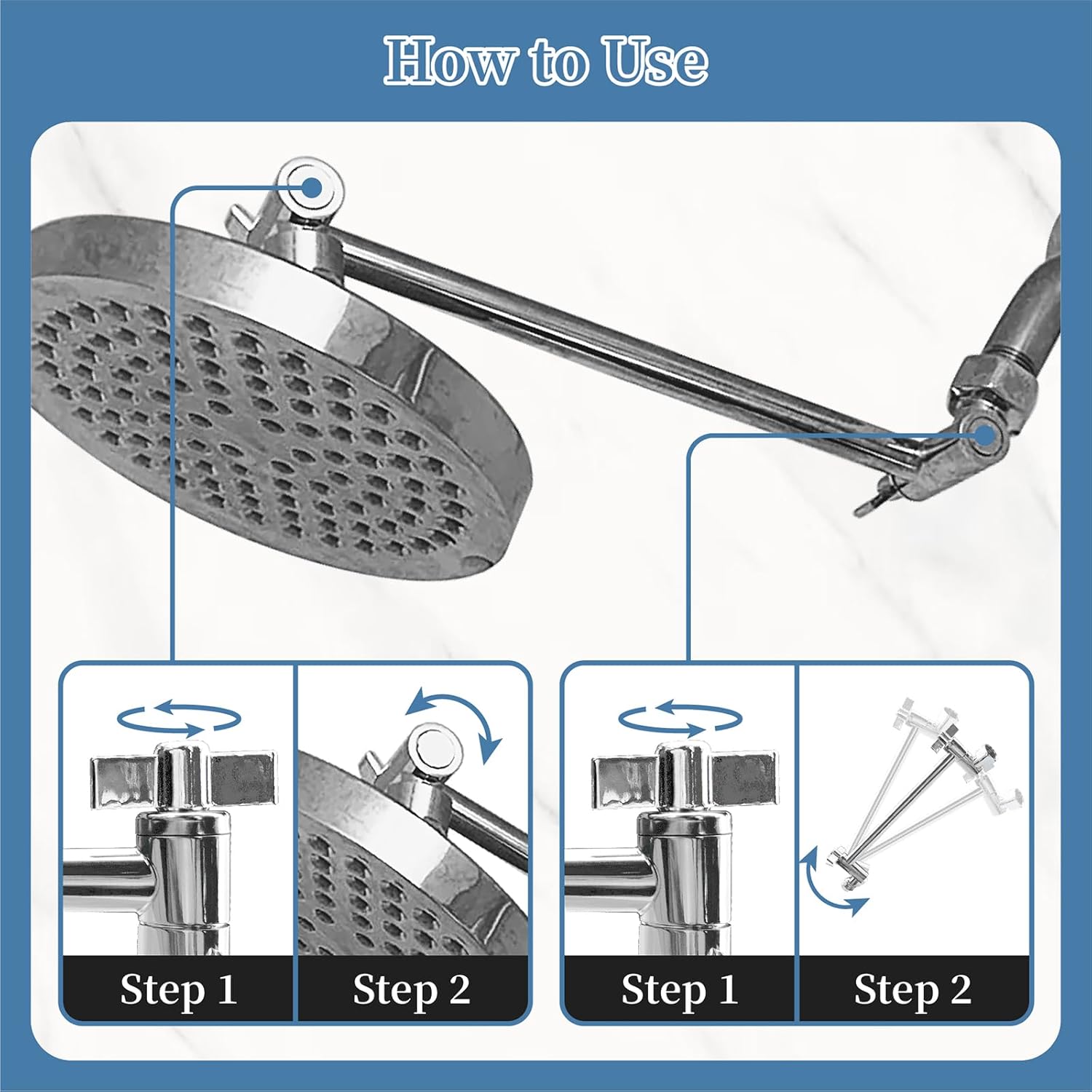 How to Use

Step 1

Step 2

Step 1

Step 2