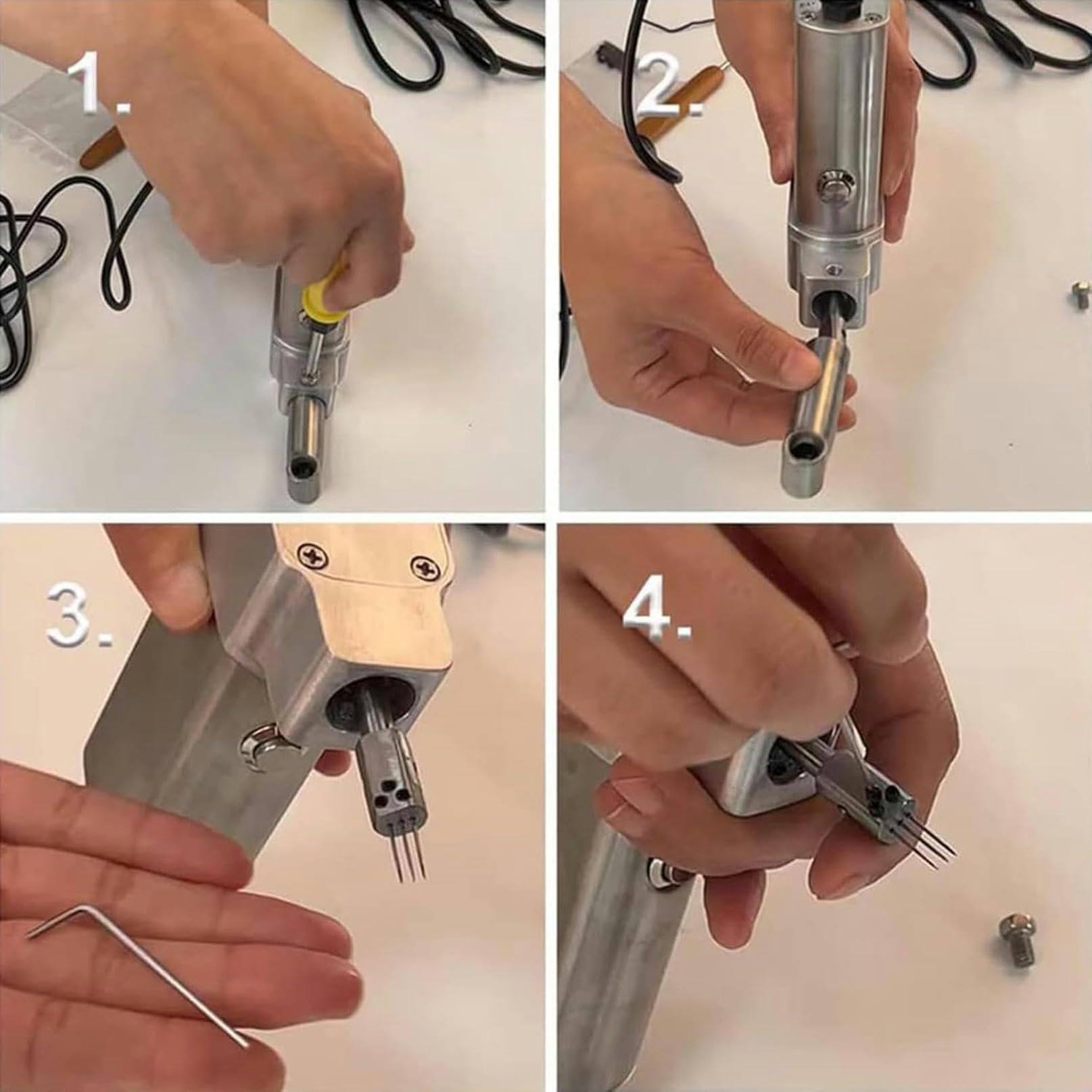 1.

2.

3.

4.