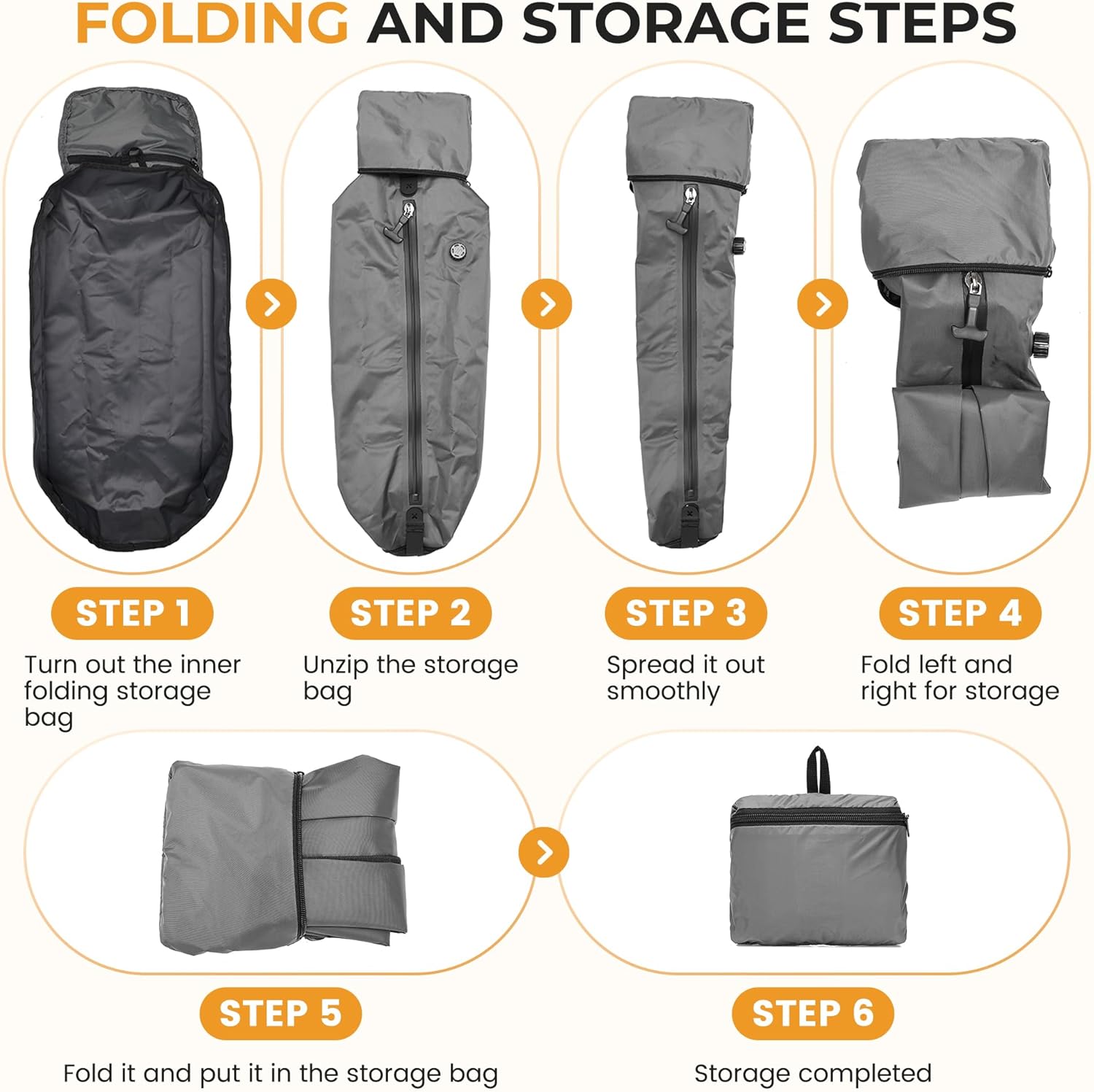 FOLDING AND STORAGE STEPS

STEP 1
Turn out the inner folding storage bag

STEP 2
Unzip the storage bag

STEP 3
Spread it out smoothly

STEP 4
Fold left and right for storage

STEP 5
Fold it and put it in the storage bag

STEP 6
Storage completed