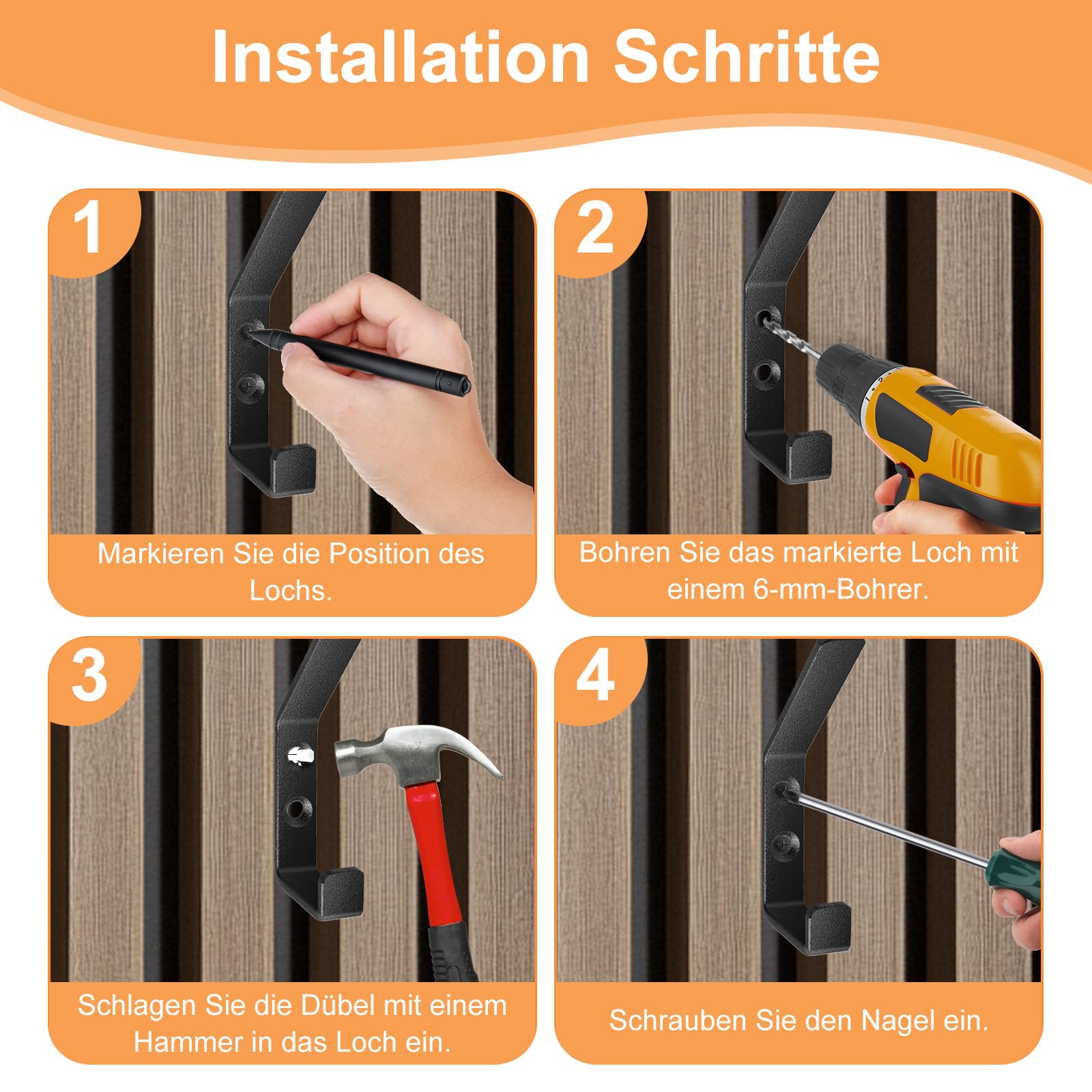 Installation Schritte

1

Markieren Sie die Position des Lochs.

2

Bohren Sie das markierte Loch mit einem 6-mm-Bohrer.

3

Schlagen Sie die Dübel mit einem Hammer in das Loch ein.

4

Schrauben Sie den Nagel ein.