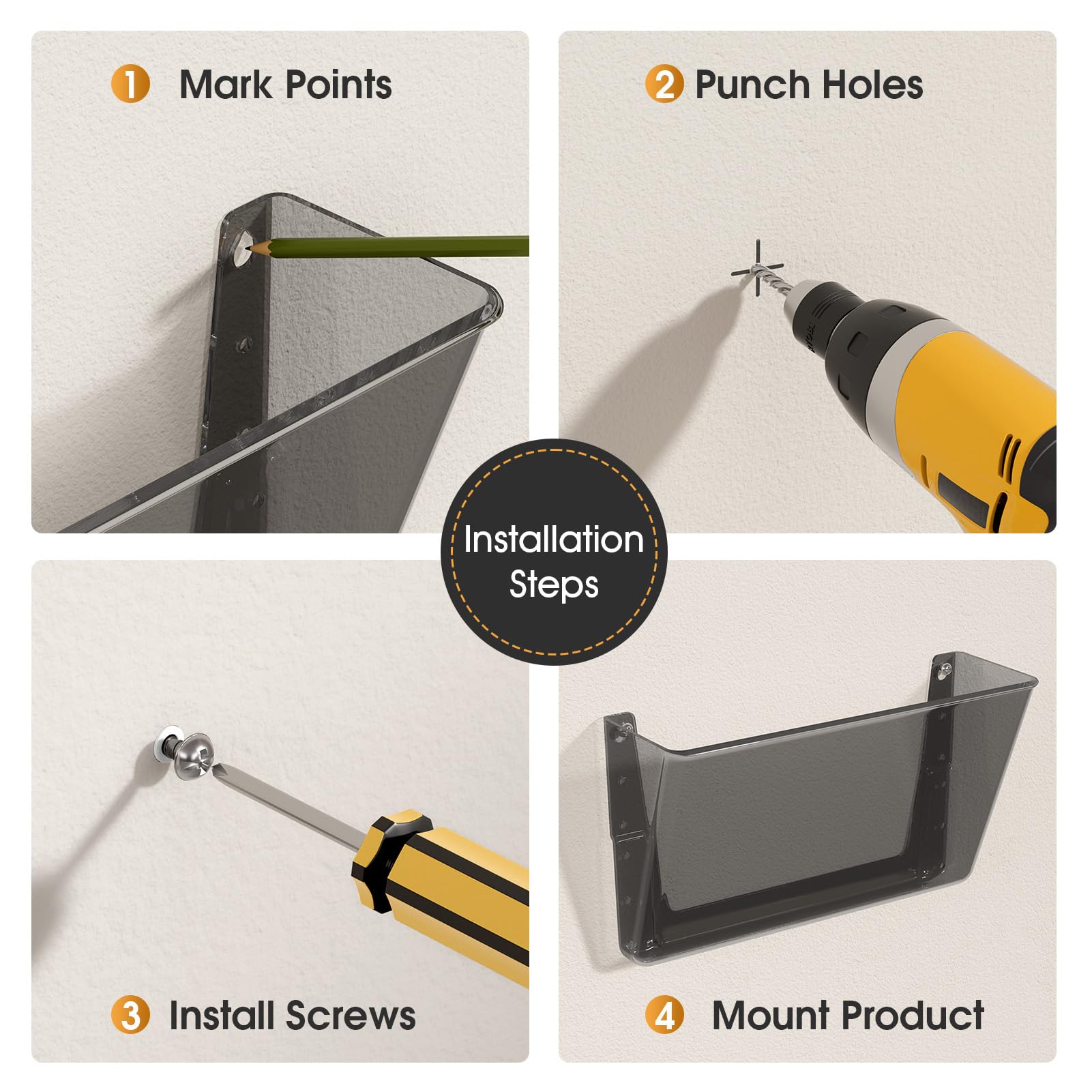 1 Mark Points

2 Punch Holes

Installation Steps

3 Install Screws

4 Mount Product