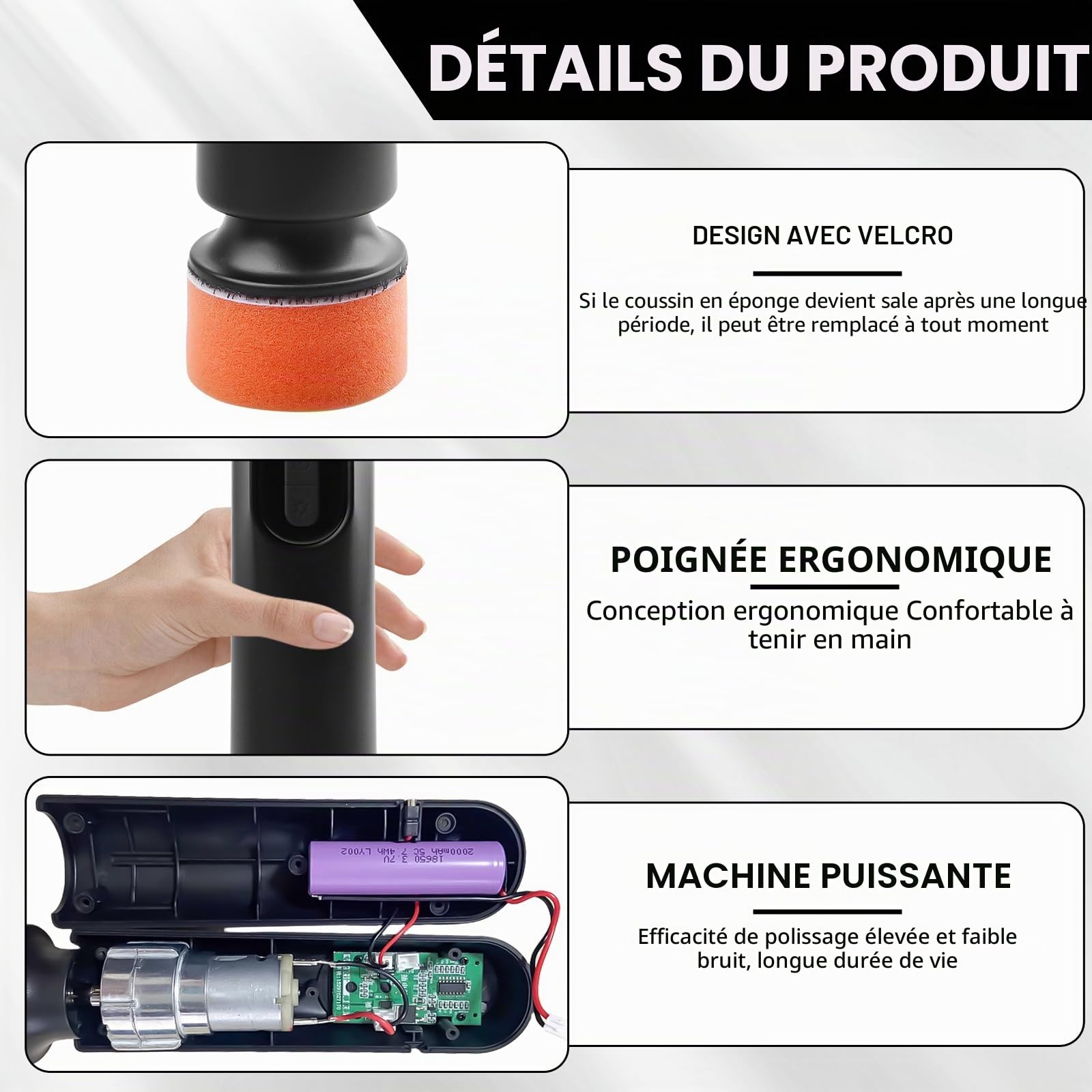 DÉTAILS DU PRODUIT

DESIGN AVEC VELCRO

Si le coussin en éponge devient sale après une longue période, il peut être remplacé à tout moment

POIGNÉE ERGONOMIQUE

Conception ergonomique Confortable à tenir en main

18650 3.7V
2000mAh 5C 7.4Wh LY002

MACHINE PUISSANTE

Efficacité de polissage élevée et faible bruit, longue durée de vie