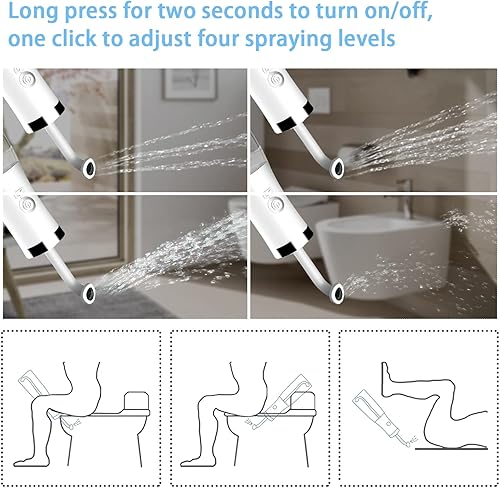 Long press for two seconds to turn on/off, one click to adjust four spraying levels