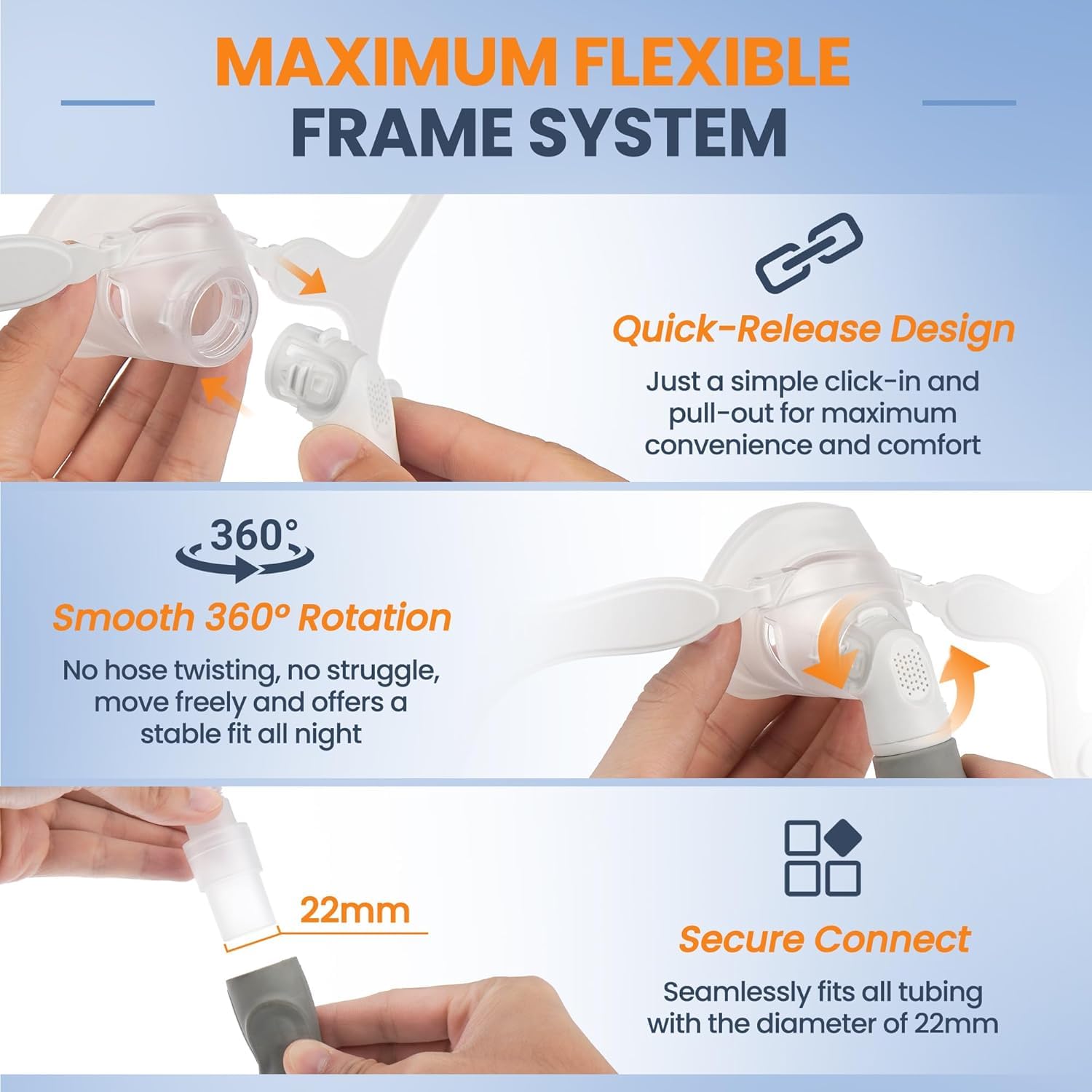 MAXIMUM FLEXIBLE
FRAME SYSTEM

Quick-Release Design

Just a simple click-in and pull-out for maximum convenience and comfort

360°

Smooth 360° Rotation

No hose twisting, no struggle, move freely and offers a stable fit all night

22mm

Secure Connect

Seamlessly fits all tubing with the diameter of 22mm