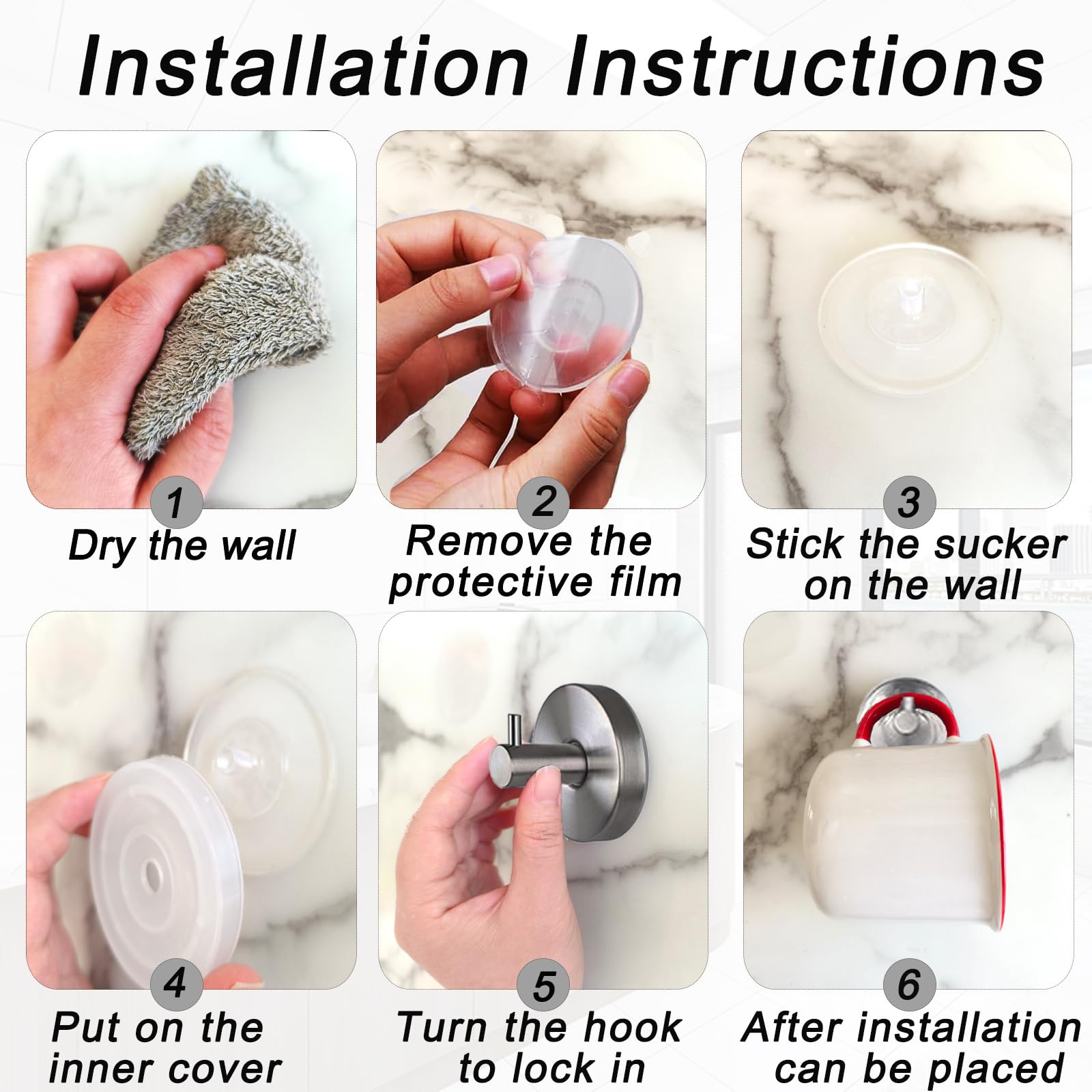 Installation Instructions

1
Dry the wall

2
Remove the protective film

3
Stick the sucker on the wall

4
Put on the inner cover

5
Turn the hook to lock in

6
After installation can be placed