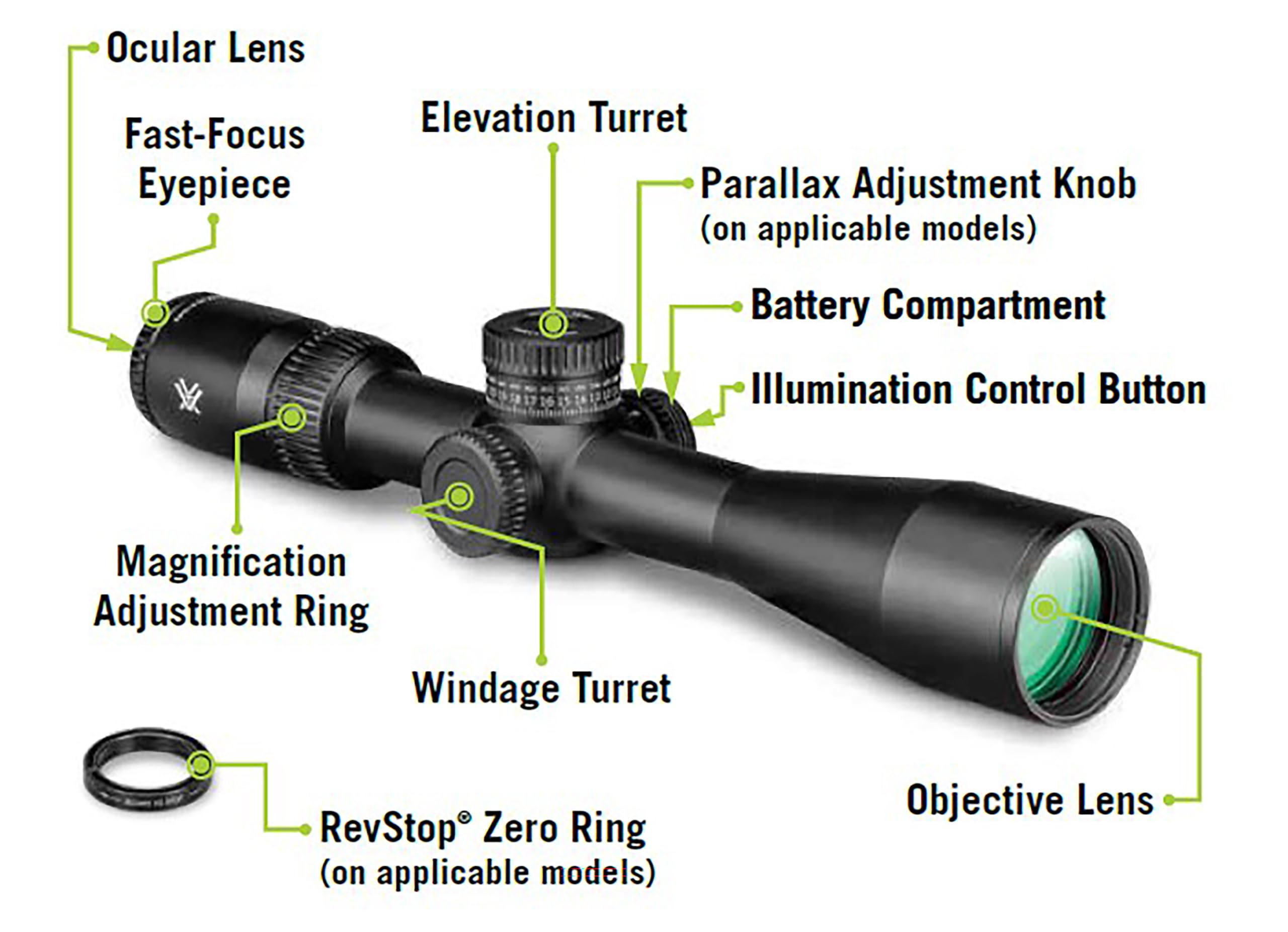 Ocular Lens

Fast-Focus Eyepiece

Elevation Turret

Parallax Adjustment Knob (on applicable models)

Battery Compartment

Illumination Control Button

Magnification Adjustment Ring

Windage Turret

Objective Lens

RevStop® Zero Ring (on applicable models)