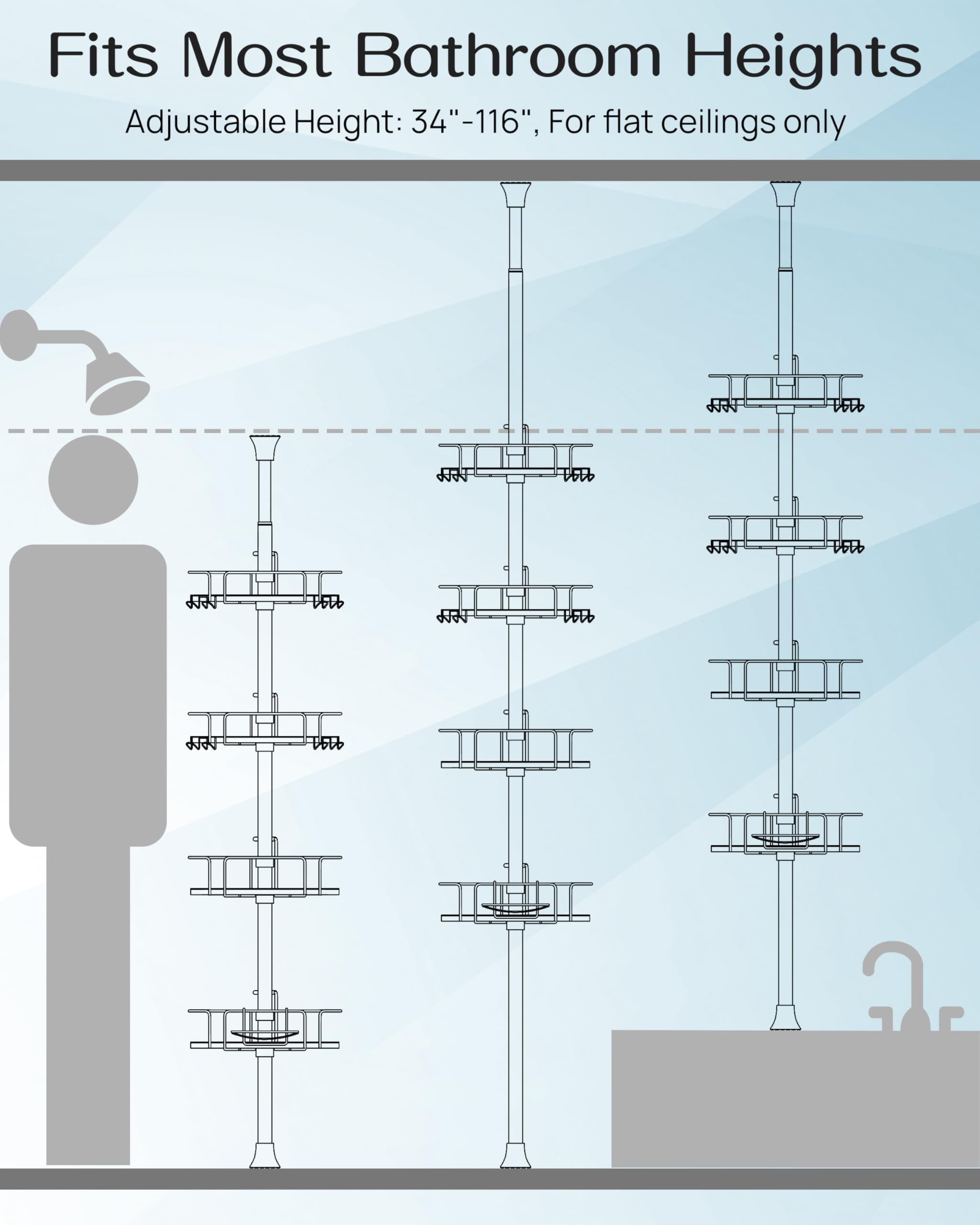 Fits Most Bathroom Heights

Adjustable Height: 34"-116", For flat ceilings only