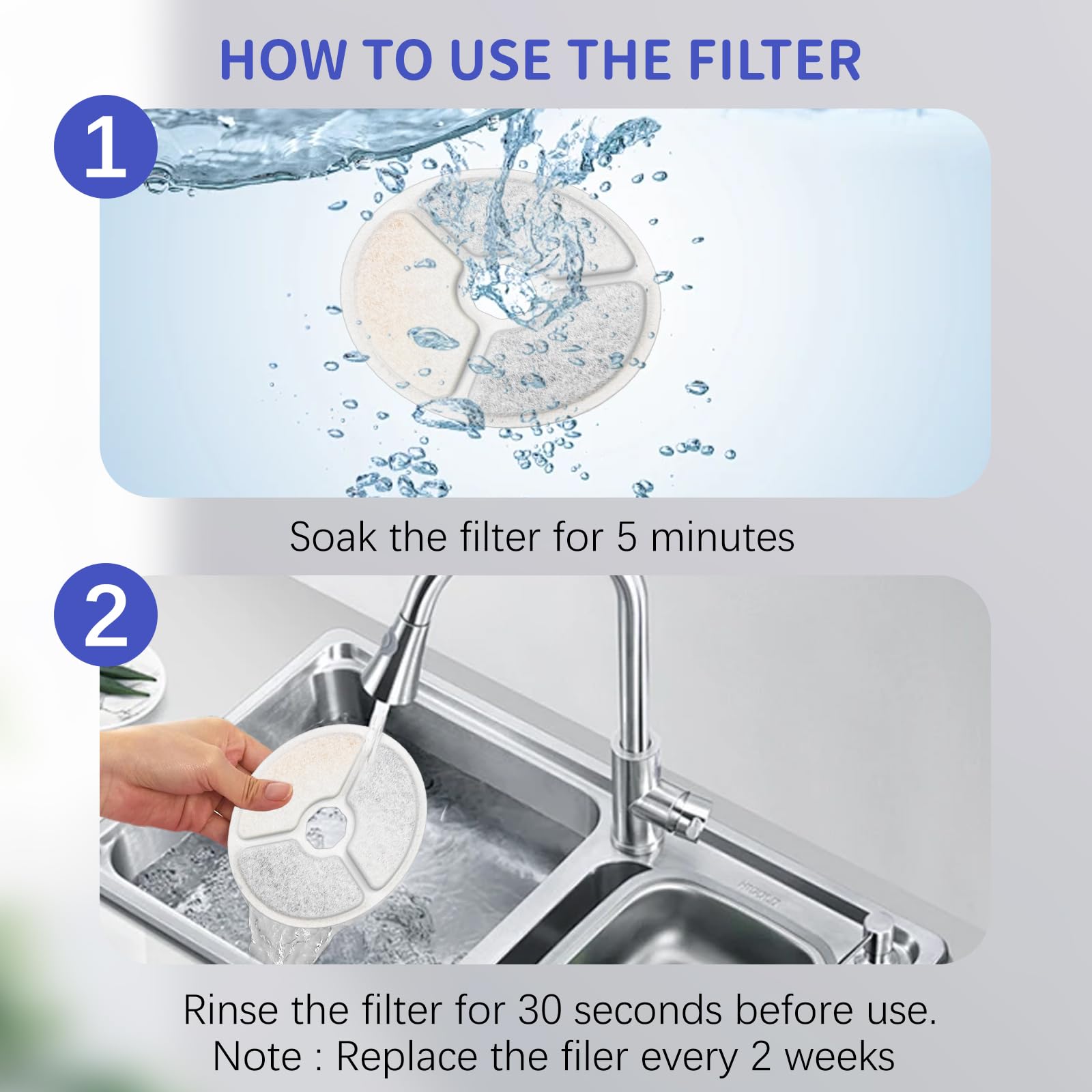 HOW TO USE THE FILTER

1

Soak the filter for 5 minutes

2

Rinse the filter for 30 seconds before use.
Note : Replace the filer every 2 weeks