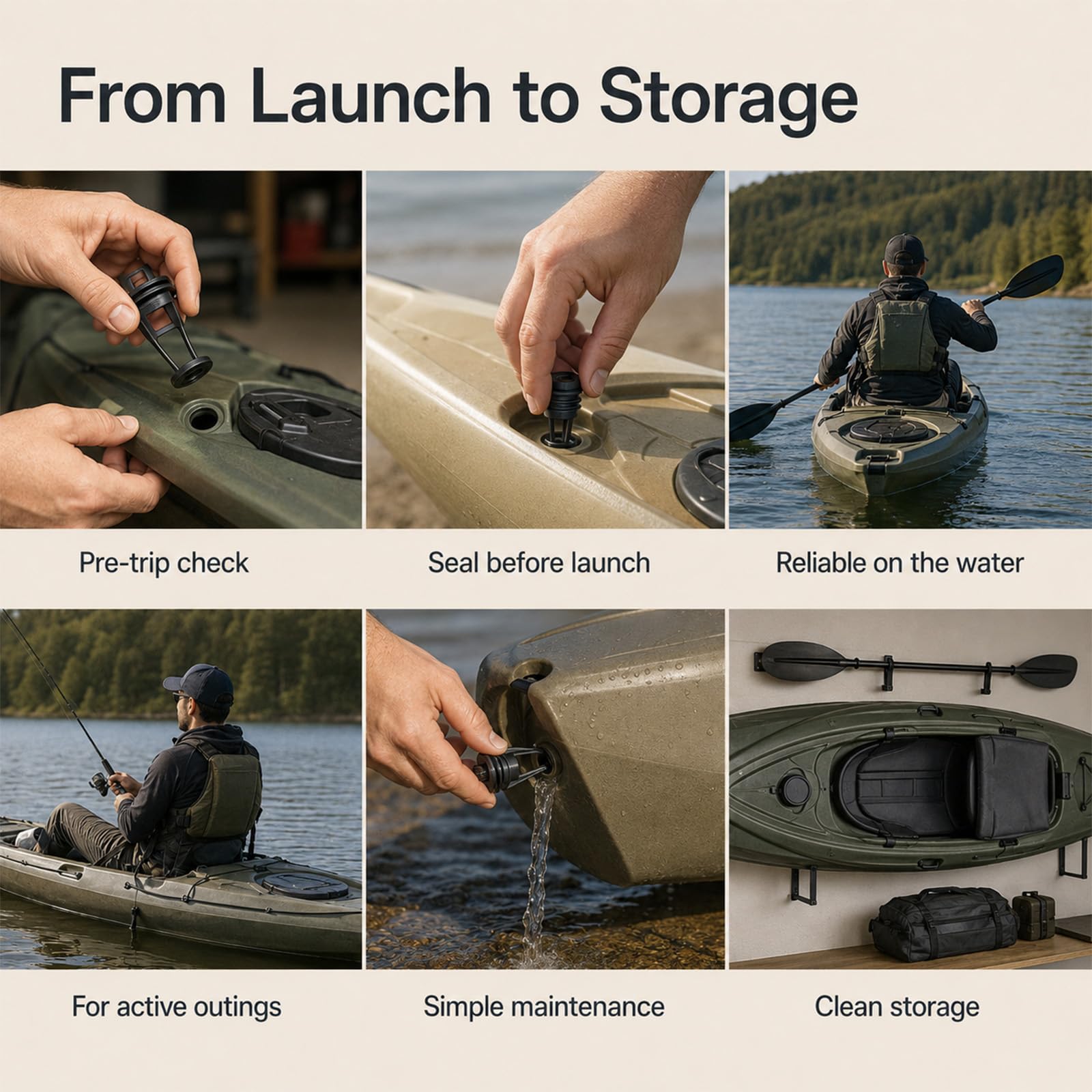 From Launch to Storage

Pre-trip check

Seal before launch

Reliable on the water

For active outings

Simple maintenance

Clean storage