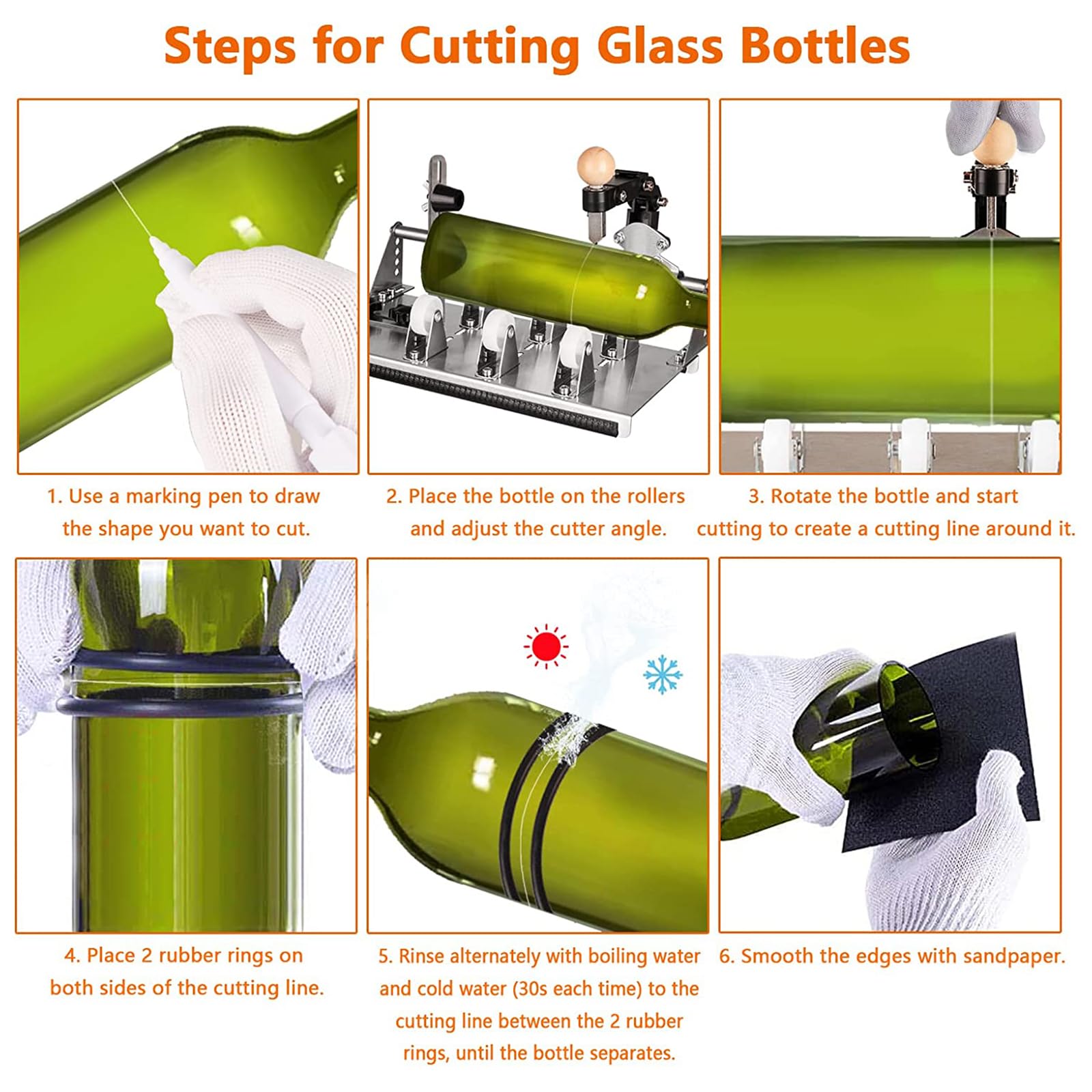 Steps for Cutting Glass Bottles

1. Use a marking pen to draw the shape you want to cut.

2. Place the bottle on the rollers and adjust the cutter angle.

3. Rotate the bottle and start cutting to create a cutting line around it.

4. Place 2 rubber rings on both sides of the cutting line.

5. Rinse alternately with boiling water and cold water (30s each time) to the cutting line between the 2 rubber rings, until the bottle separates.

6. Smooth the edges with sandpaper.