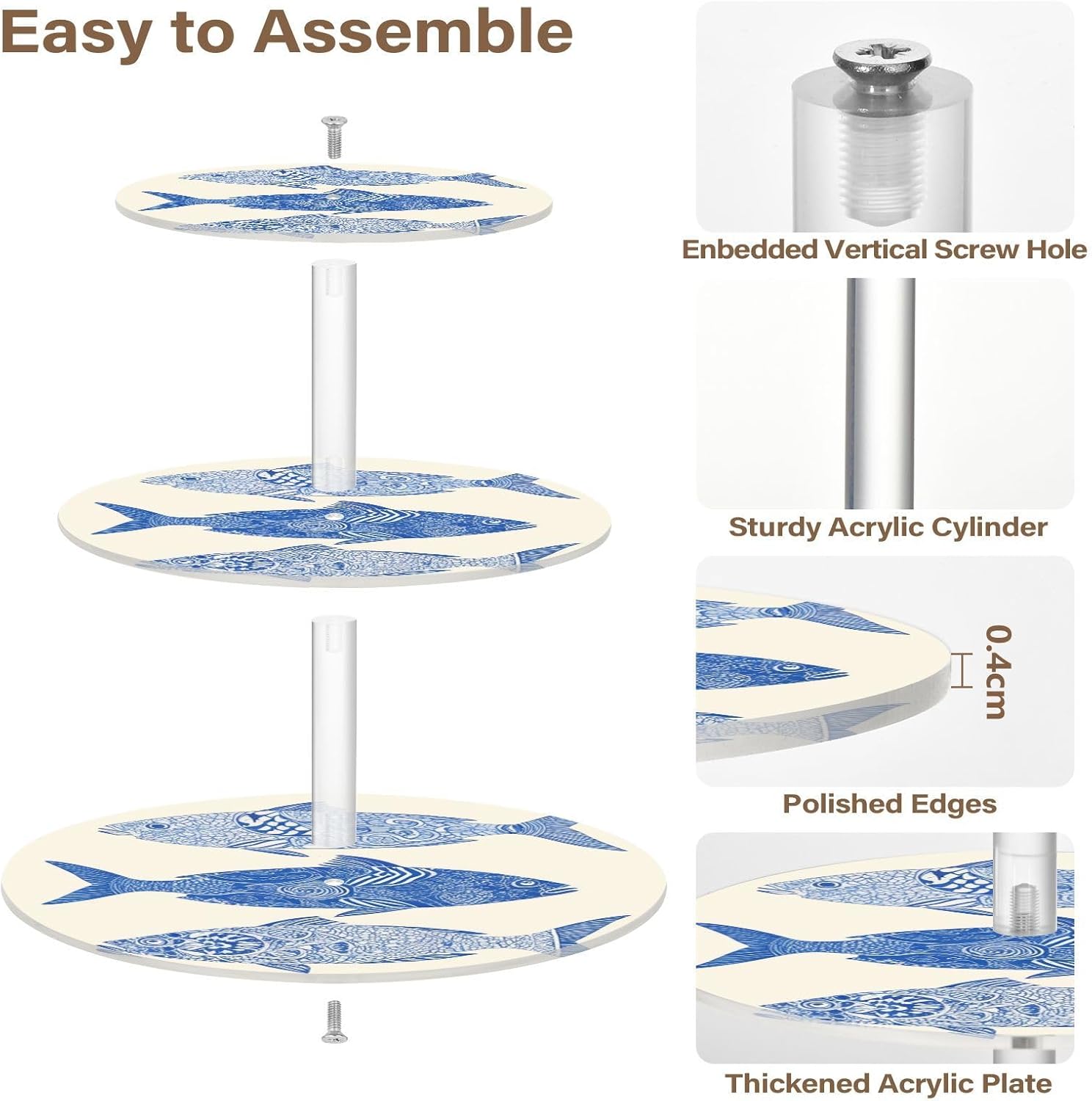 Easy to Assemble

Enbedded Vertical Screw Hole

Sturdy Acrylic Cylinder

0.4cm

Polished Edges

Thickened Acrylic Plate