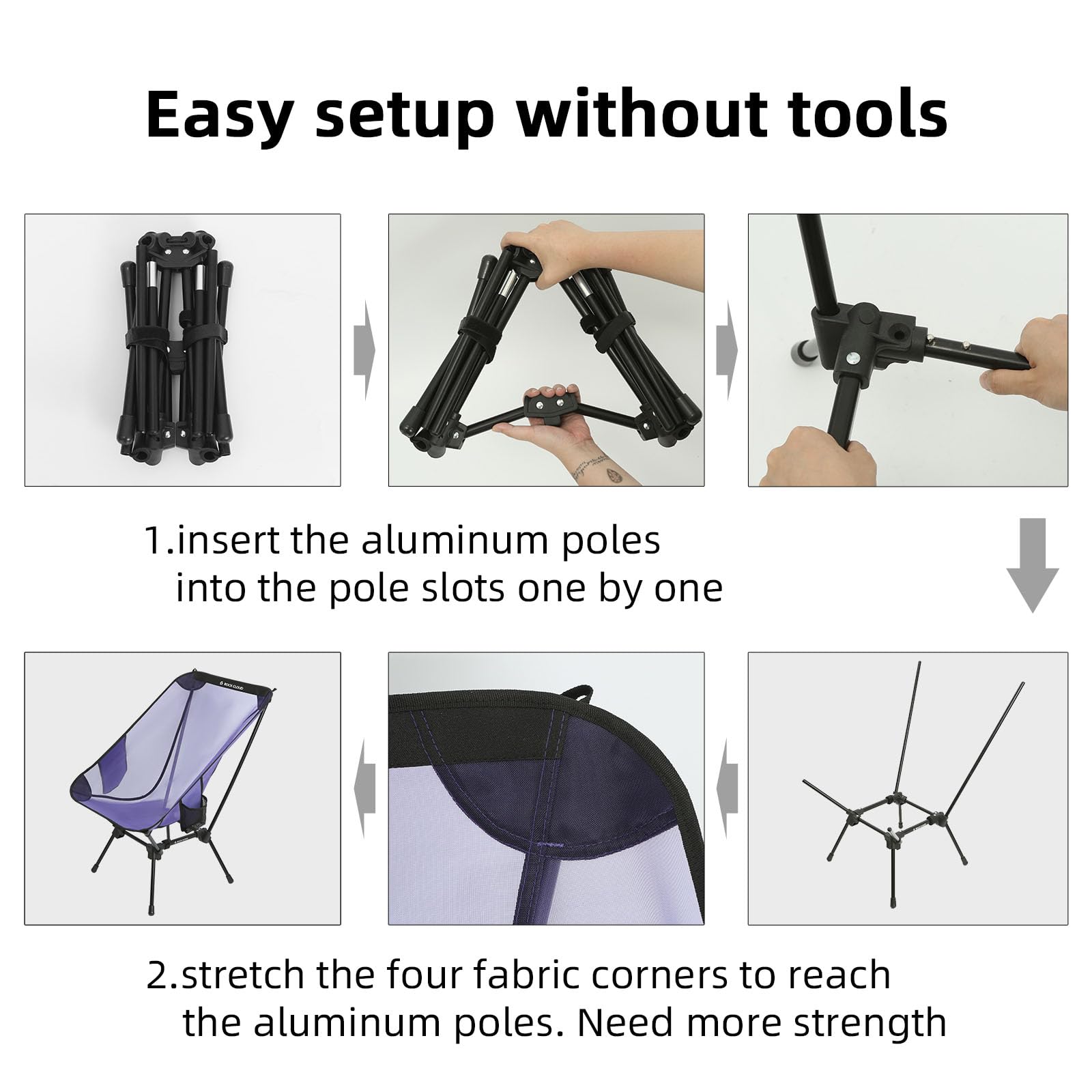 Easy setup without tools

1.insert the aluminum poles into the pole slots one by one

ROCK CLOUD

2.stretch the four fabric corners to reach the aluminum poles. Need more strength